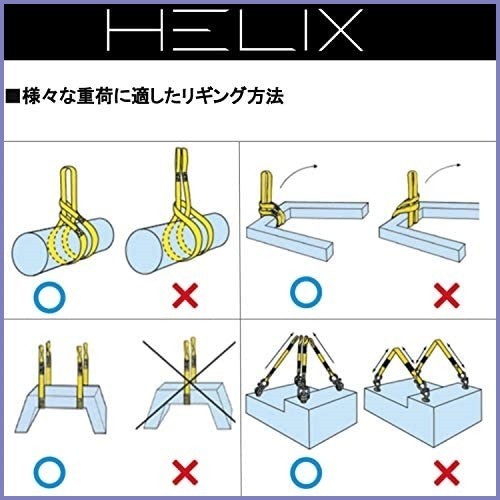 HELIX

■様々な重荷に適したリギング方法

○ ×

○ ×

○ ×

○ ×