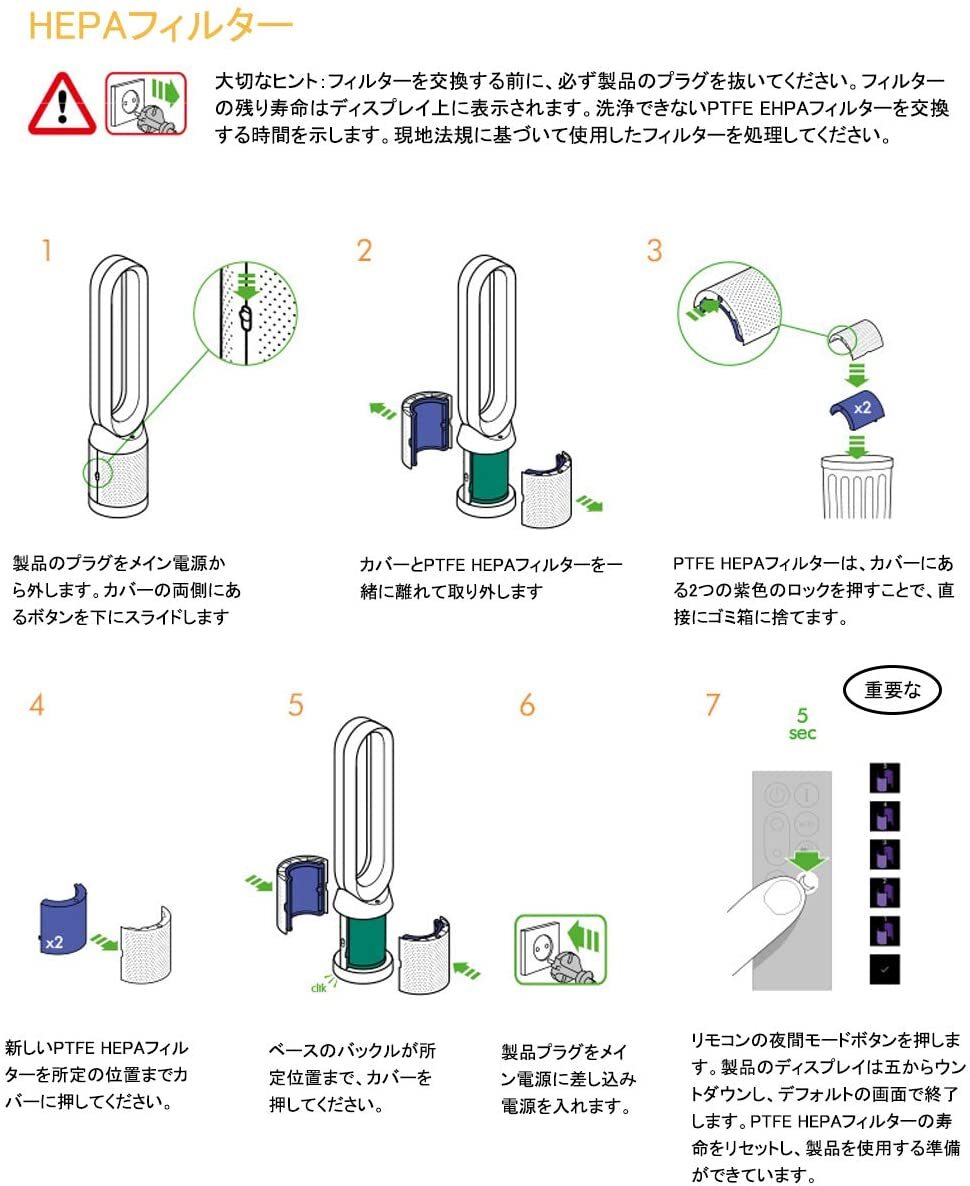 HEPAフィルター

大切なヒント:フィルターを交換する前に、必ず製品のプラグを抜いてください。フィルターの残り寿命はディスプレイ上に表示されます。洗浄できないPTFE EHPAフィルターを交換する時間を示します。現地法規に基づいて使用したフィルターを処理してください。

1

製品のプラグをメイン電源から外します。カバーの両側にあるボタンを下にスライドします

2

カバーとPTFE HEPAフィルターを一緒に離れて取り外します

3

x2

PTFE HEPAフィルターは、カバーにある2つの紫色のロックを押すことで、直接にゴミ箱に捨てます。

4

x2

新しいPTFE HEPAフィルターを所定の位置までカバーに押してください。

5

clik

ベースのバックルが所定位置まで、カバーを押してください。

6

製品プラグをメイン電源に差し込み電源を入れます。

7

重要な

5 sec

リモコンの夜間モードボタンを押します。製品のディスプレイは五からウントダウンし、デフォルトの画面で終了します。PTFE HEPAフィルターの寿命をリセットし、製品を使用する準備ができています。