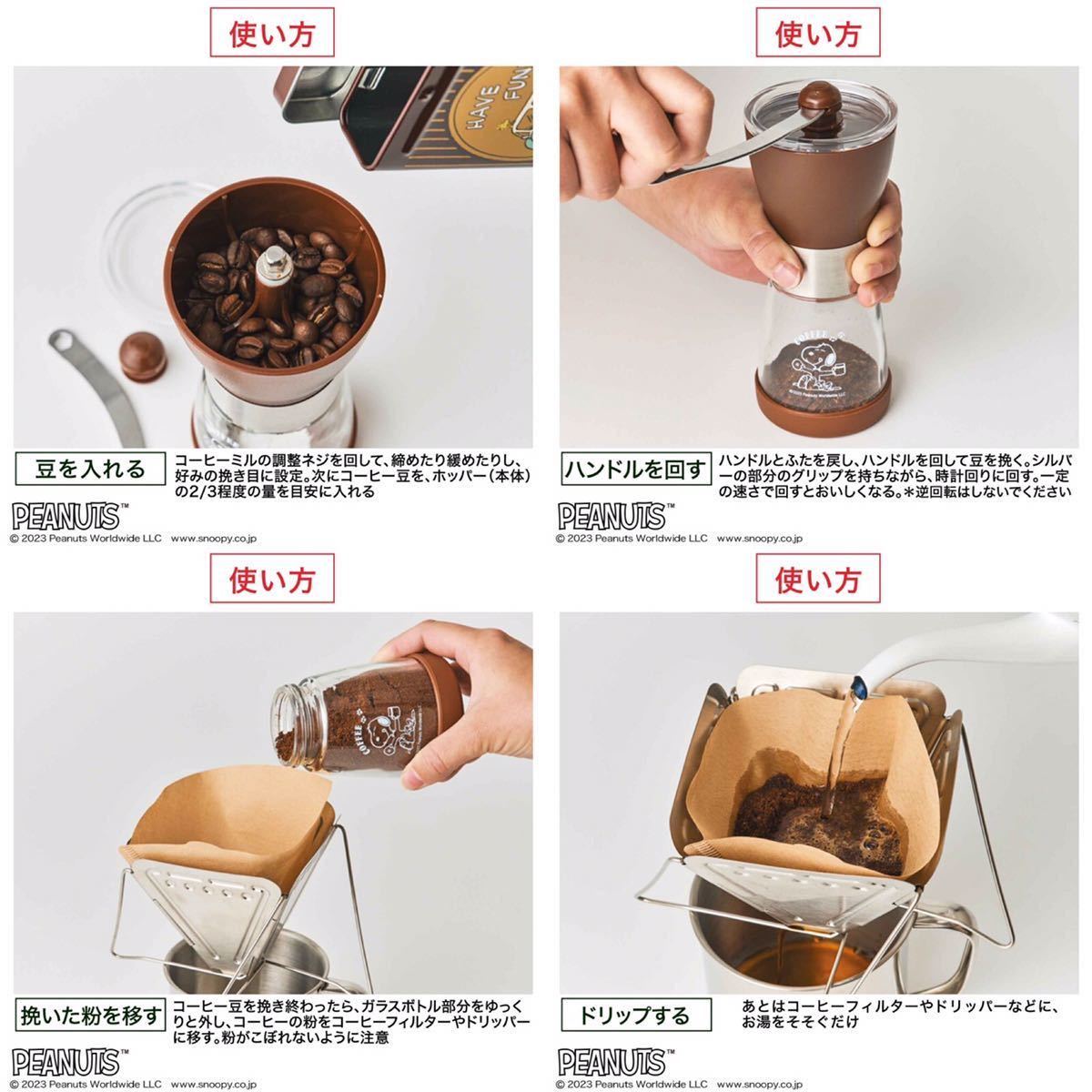 使い方

HAVE FUN

豆を入れる

コーヒーミルの調整ネジを回して、締めたり緩めたりし、好みの挽き目に設定。次にコーヒー豆を、ホッパー（本体）の2/3程度の量を目安に入れる

PEANUTS™
© 2023 Peanuts Worldwide LLC www.snoopy.co.jp

使い方

COFFEE
©2023 Peanuts Worldwide LLC

ハンドルを回す

ハンドルとふたを戻し、ハンドルを回して豆を挽く。シルバーの部分のグリップを持ちながら、時計回りに回す。一定の速さで回すとおいしくなる。＊逆回転はしないでください

PEANUTS™
© 2023 Peanuts Worldwide LLC www.snoopy.co.jp

使い方

COFFEE

挽いた粉を移す

コーヒー豆を挽き終わったら、ガラスボトル部分をゆっくりと外し、コーヒーの粉をコーヒーフィルターやドリッパーに移す。粉がこぼれないように注意

PEANUTS™
© 2023 Peanuts Worldwide LLC www.snoopy.co.jp

使い方

ドリップする

あとはコーヒーフィルターやドリッパーなどに、お湯をそそぐだけ

PEANUTS™
© 2023 Peanuts Worldwide LLC www.snoopy.co.jp