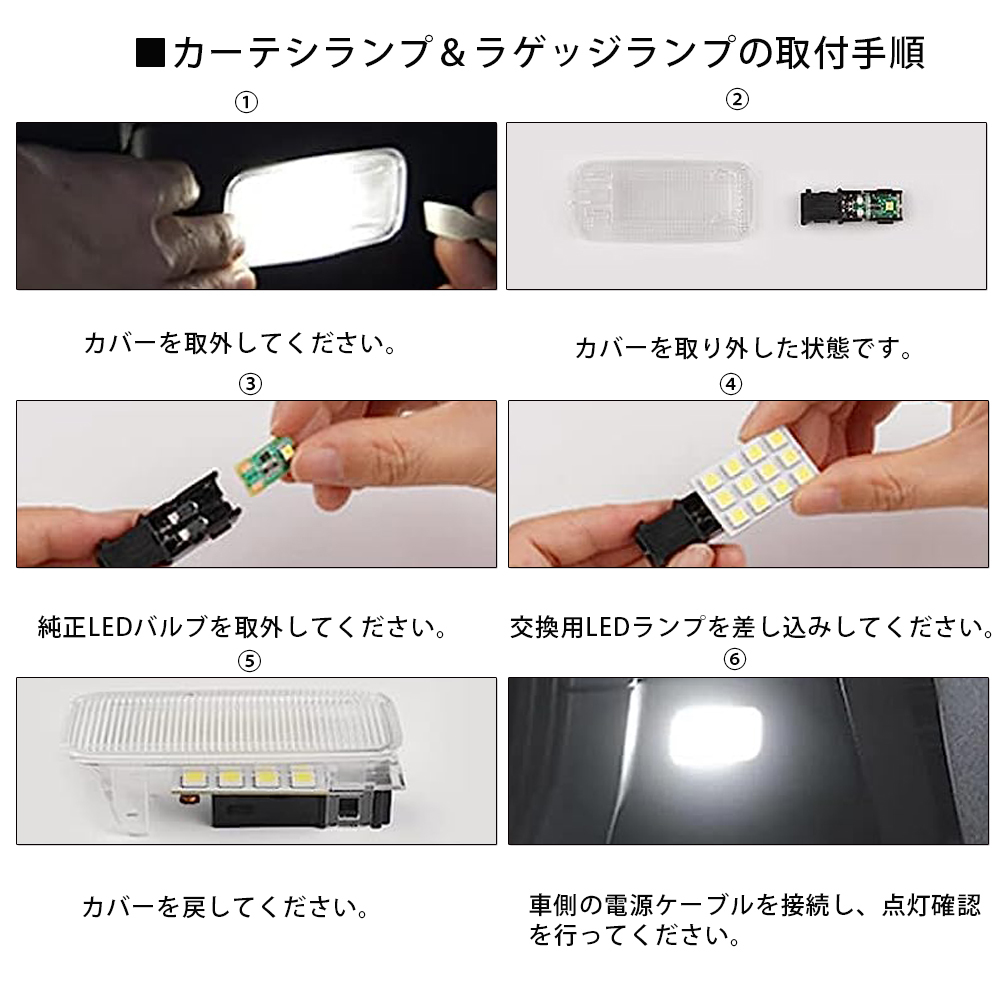 ■カーテシランプ＆ラゲッジランプの取付手順

①

カバーを取外してください。

②

カバーを取り外した状態です。

③

純正LEDバルブを取外してください。

④

交換用LEDランプを差し込みしてください。

⑤

カバーを戻してください。

⑥

車側の電源ケーブルを接続し、点灯確認を行ってください。