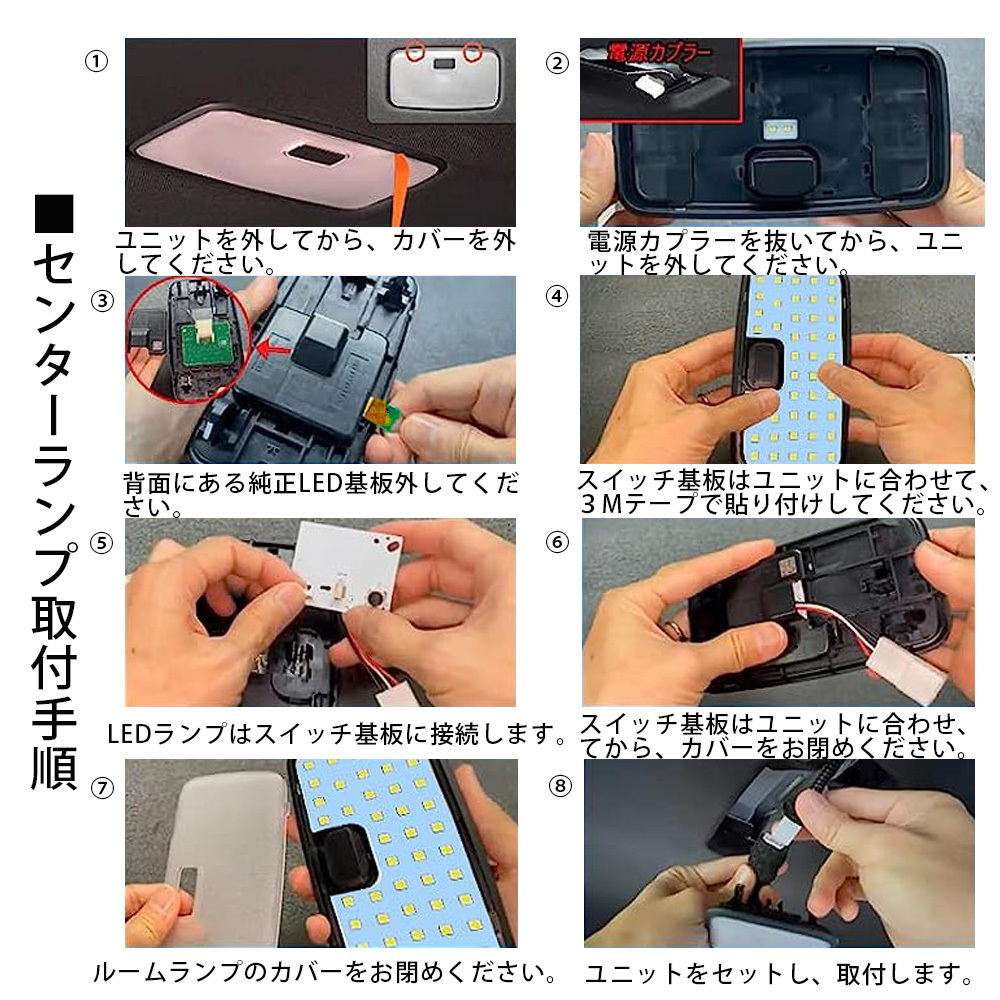 ■センターランプ取付手順

①
ユニットを外してから、カバーを外してください。

②
電源カプラー
電源カプラーを抜いてから、ユニットを外してください。

③
背面にある純正LED基板外してください。

④
スイッチ基板はユニットに合わせて、３Mテープで貼り付けしてください。

⑤
LEDランプはスイッチ基板に接続します。

⑥
スイッチ基板はユニットに合わせ、てから、カバーをお閉めください。

⑦
ルームランプのカバーをお閉めください。

⑧
ユニットをセットし、取付します。