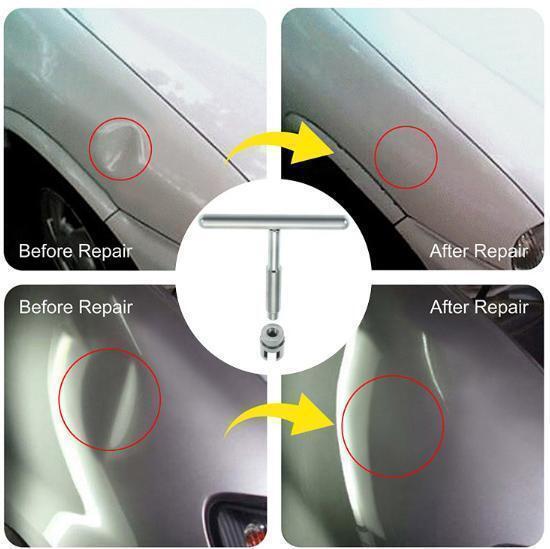 Before Repair

After Repair

Before Repair

After Repair