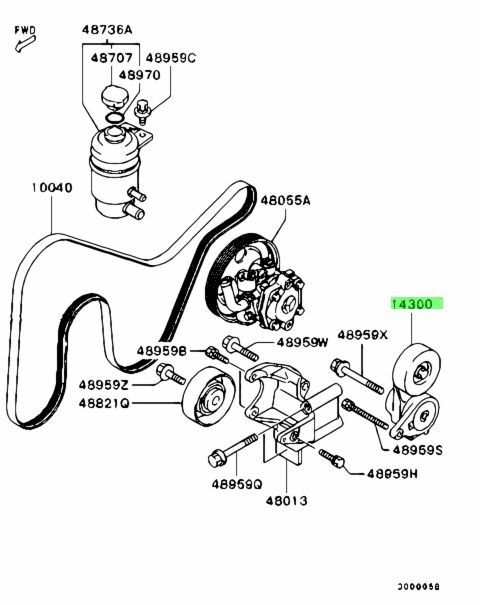 FWD

48736A
48707
48959C
48970

10040
48055A

14300
48959B
48959W
48959X
48959Z
48821Q
48959S
48959H
48959Q
48013

J000058