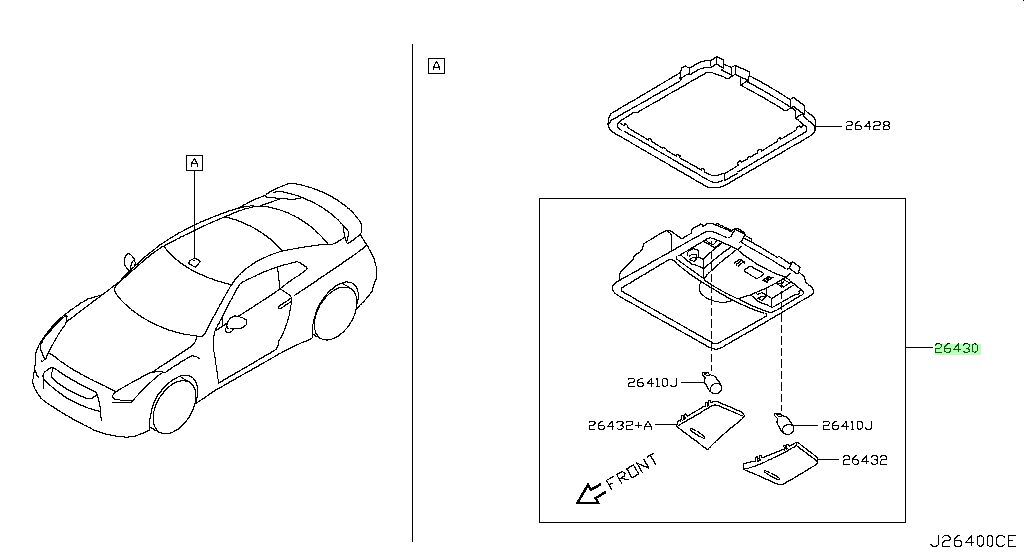 A

A

26428

26430

26410J

26432+A

26410J

26432

FRONT

J26400CE