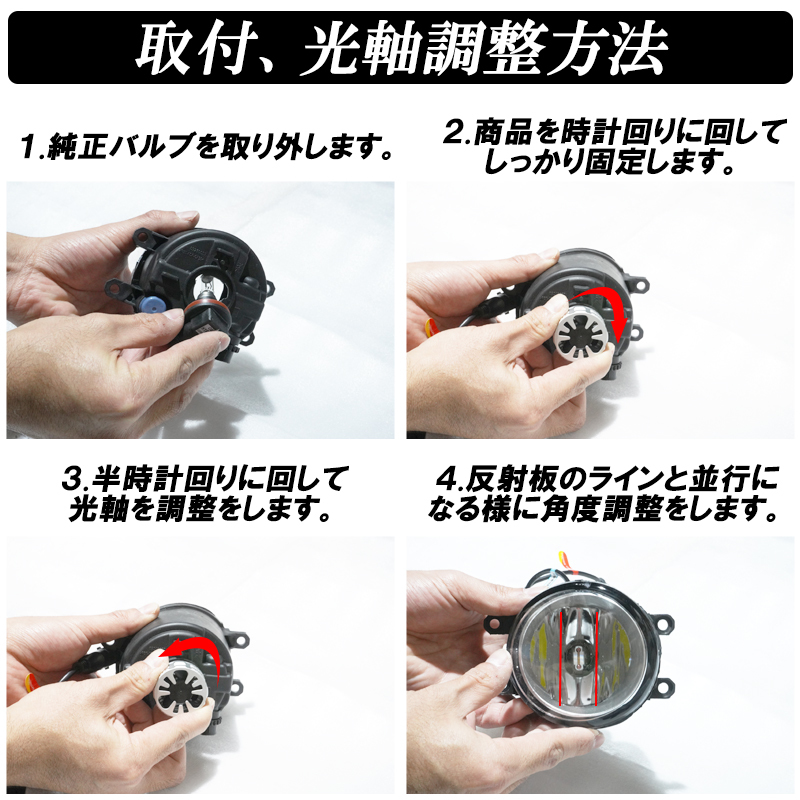 取付、光軸調整方法

1.純正バルブを取り外します。

2.商品を時計回りに回してしっかり固定します。

3.半時計回りに回して光軸を調整をします。

4.反射板のラインと並行になる様に角度調整をします。