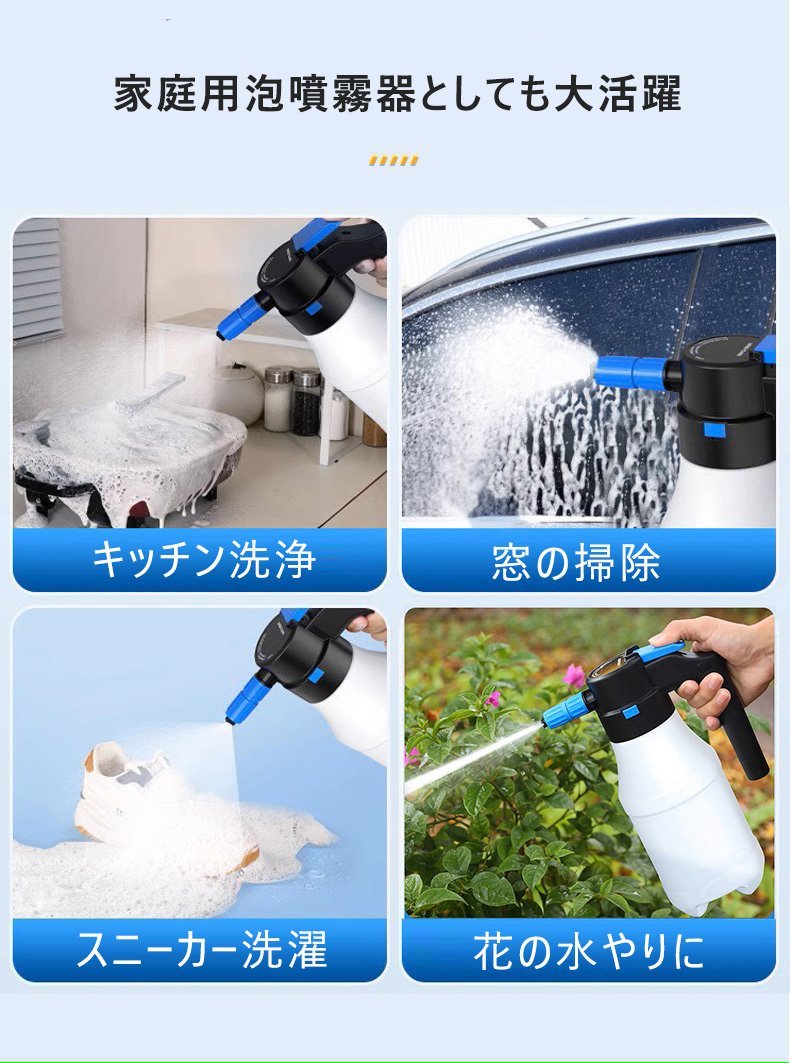 家庭用泡噴霧器としても大活躍

キッチン洗浄

窓の掃除

スニーカー洗濯

花の水やりに