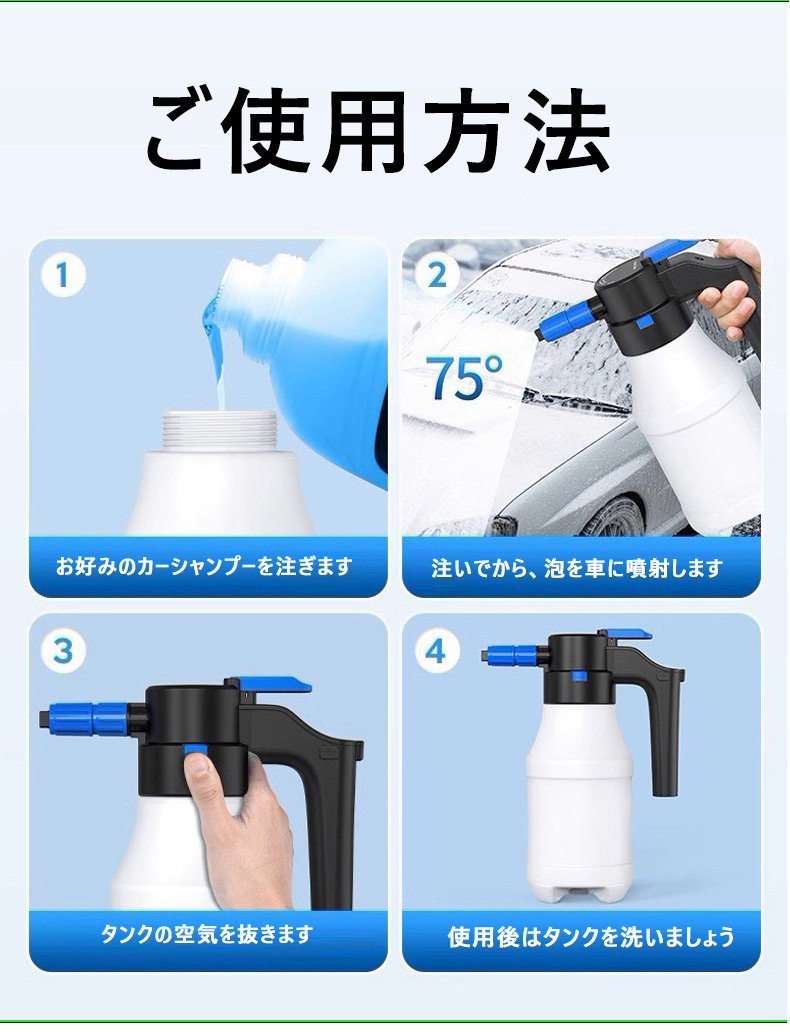 ご使用方法

1

お好みのカーシャンプーを注ぎます

2

75°

注いでから、泡を車に噴射します

3

タンクの空気を抜きます

4

使用後はタンクを洗いましょう