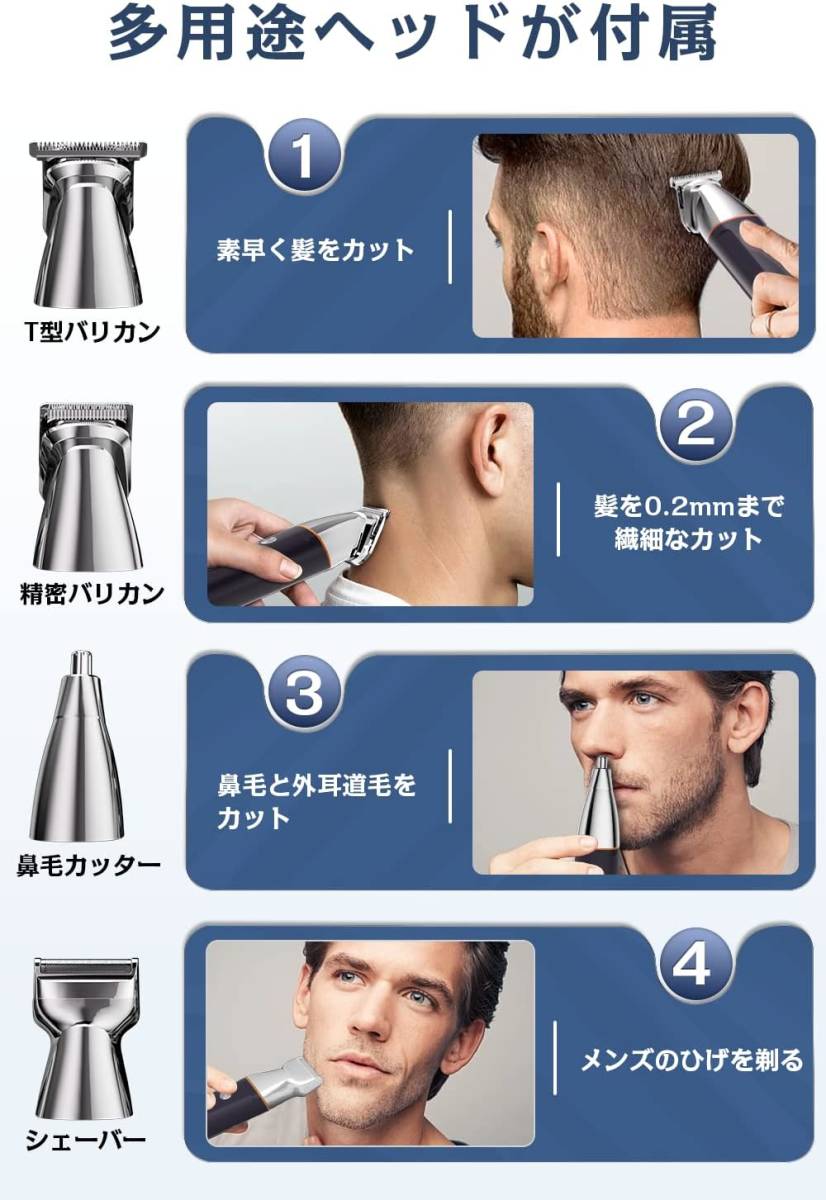 多用途ヘッドが付属

T型バリカン

1

素早く髪をカット

精密バリカン

2

髪を0.2mmまで繊細なカット

鼻毛カッター

3

鼻毛と外耳道毛をカット

シェーバー

4

メンズのひげを剃る