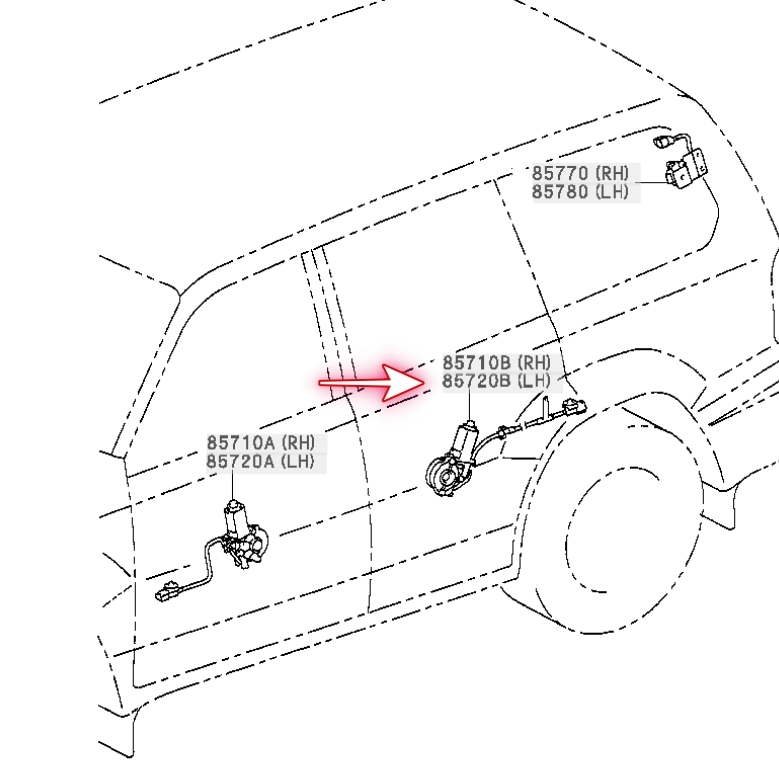 85770 (RH)
85780 (LH)

85710B (RH)
85720B (LH)

85710A (RH)
85720A (LH)