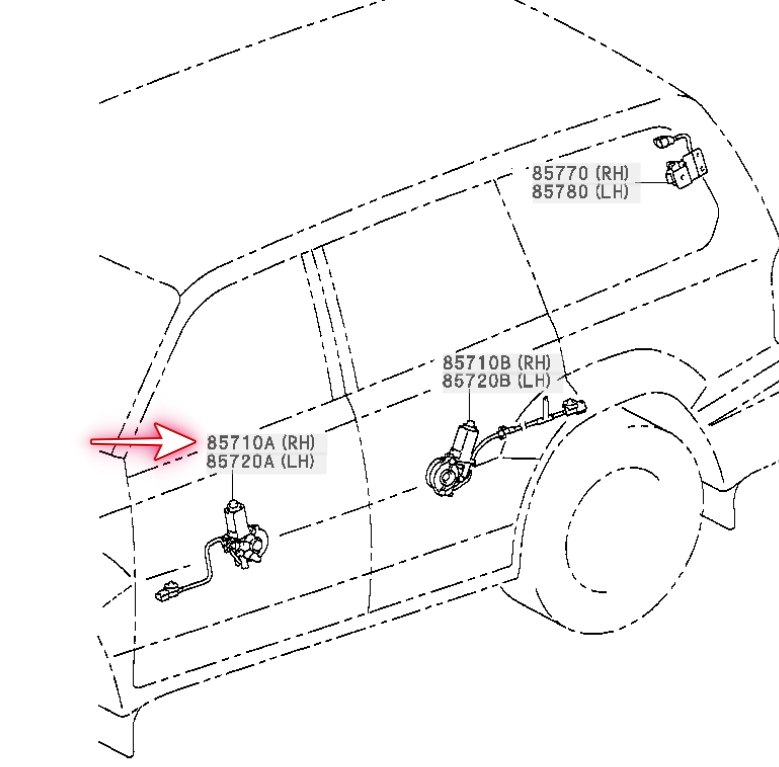 85770 (RH)
85780 (LH)

85710B (RH)
85720B (LH)

85710A (RH)
85720A (LH)