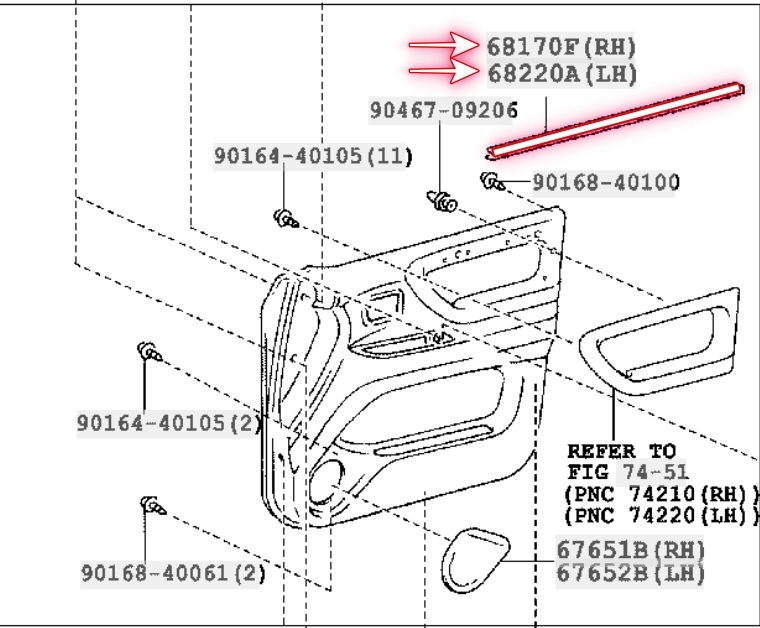 68170F(RH)
68220A(LH)

90467-09206

90164-40105(11)

90168-40100

90164-40105(2)

REFER TO
FIG 74-51
(PNC 74210(RH))
(PNC 74220(LH))

90168-40061(2)

67651B(RH)
67652B(LH)