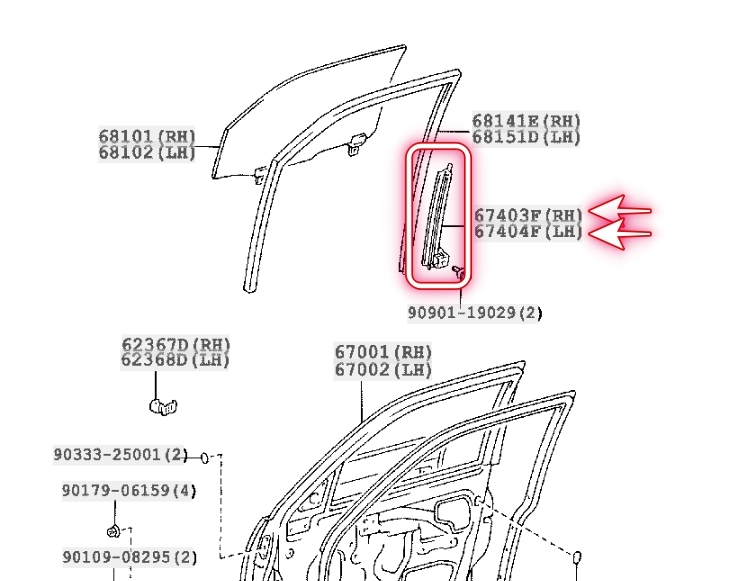 68101(RH)
68102(LH)

68141E(RH)
68151D(LH)

67403F(RH)
67404F(LH)

90901-19029(2)

62367D(RH)
62368D(LH)

67001(RH)
67002(LH)

90333-25001(2)

90179-06159(4)

90109-08295(2)