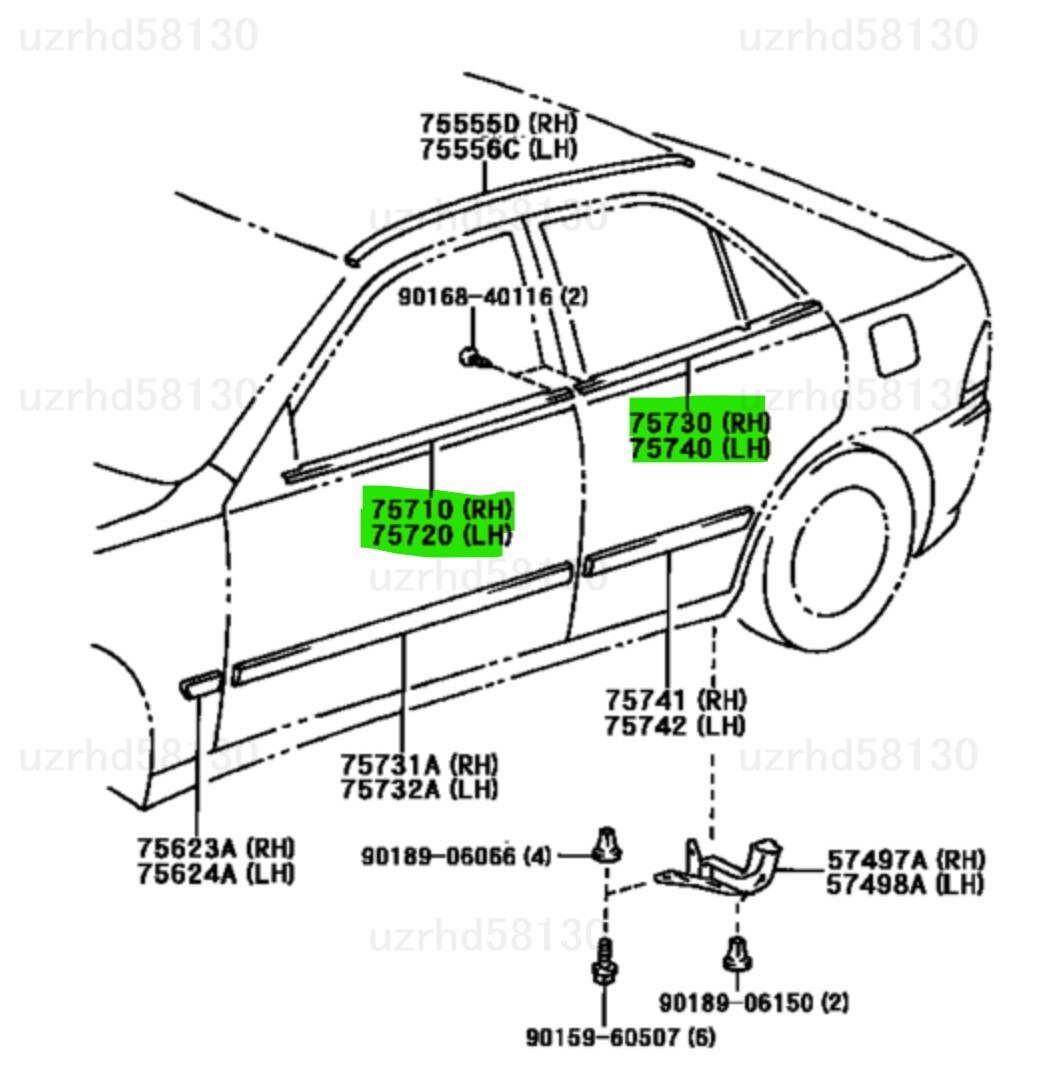 uzrhd58130 uzrhd58130

75555D (RH)
75556C (LH)

uzrhd58130

90168-40116 (2)

uzrhd58130 uzrhd58130

75730 (RH)
75740 (LH)

75710 (RH)
75720 (LH)

uzrhd58130

75741 (RH)
75742 (LH)

uzrhd58130 uzrhd58130

75731A (RH)
75732A (LH)

75623A (RH)
75624A (LH)

90189-06066 (4)

57497A (RH)
57498A (LH)

uzrhd58130

90189-06150 (2)

90159-60507 (6)