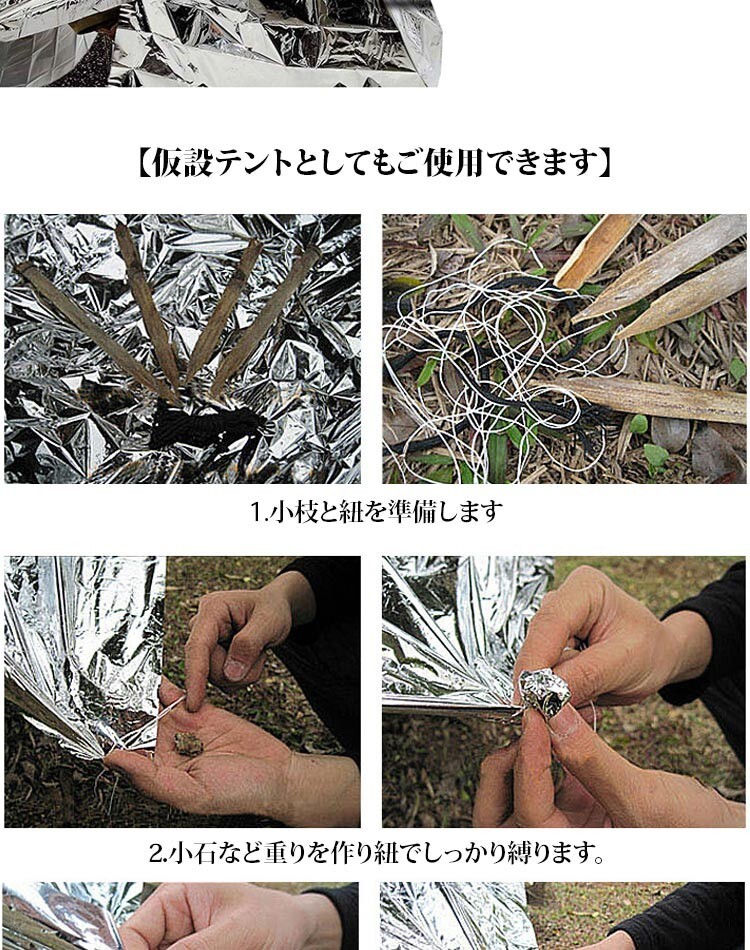 【仮設テントとしてもご使用できます】

1.小枝と紐を準備します

2.小石など重りを作り紐でしっかり縛ります。