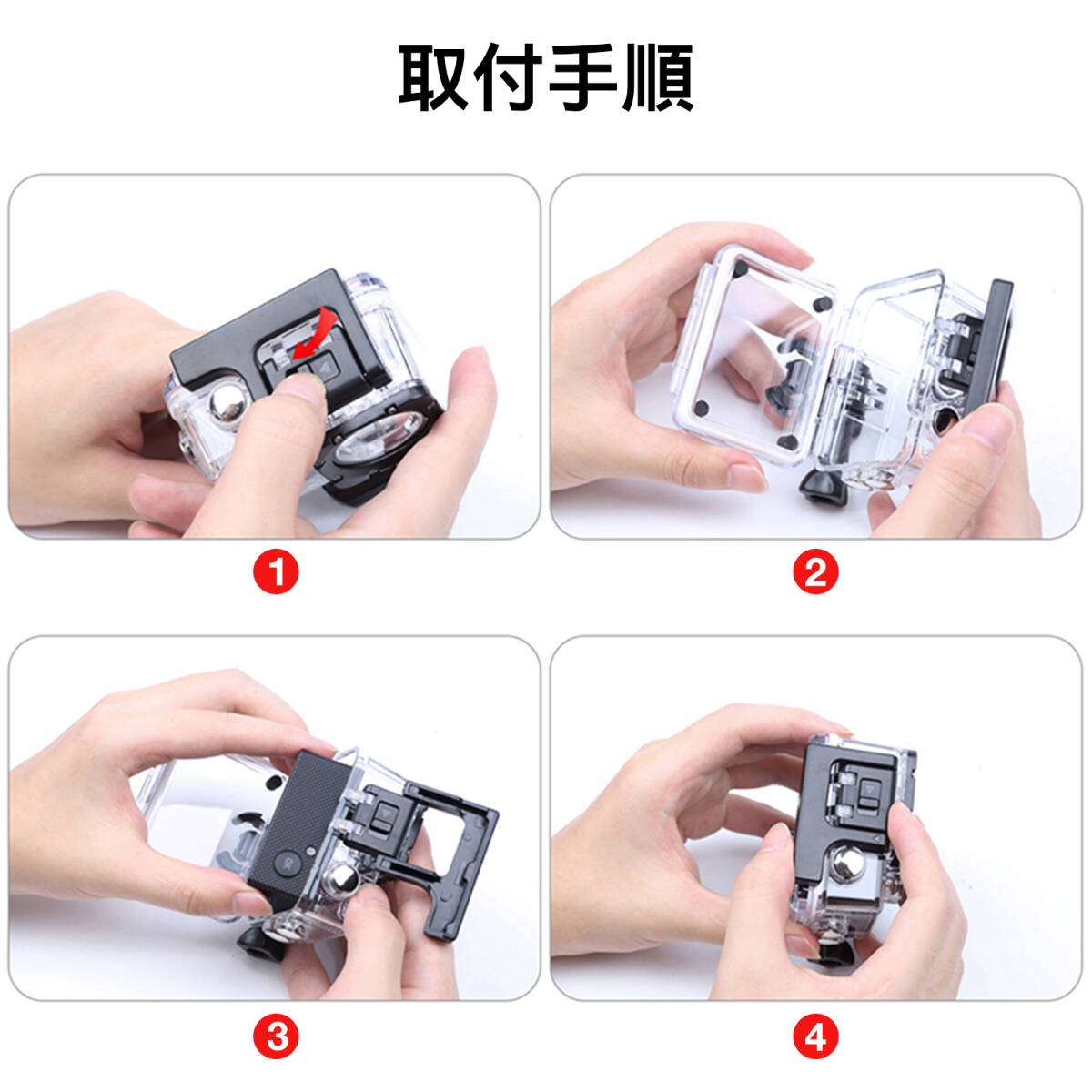 取付手順

1

2

3

4