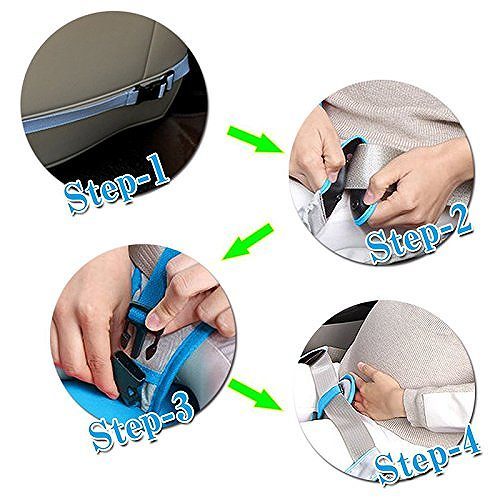 Step-1

Step-2

Step-3

Step-4