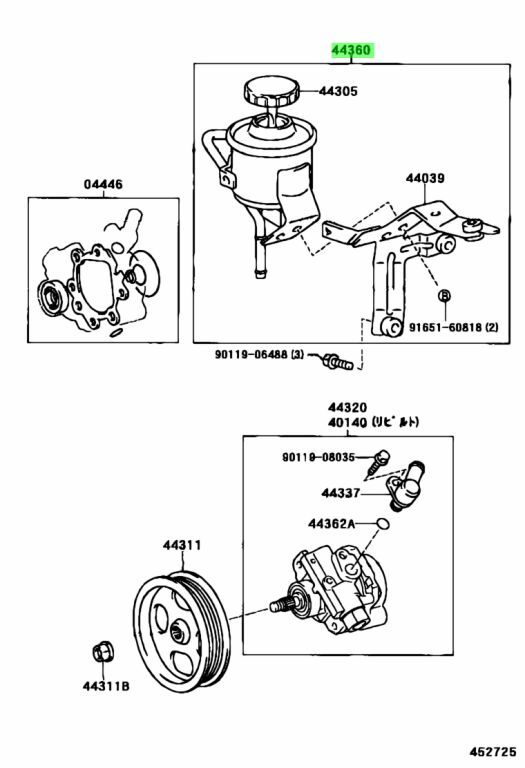 44360
44305
04446
44039
B
91651-60818 (2)
90119-06488 (3)
44320
40140 (リビルト)
90119-08035
44337
44362A
44311
44311B
452725