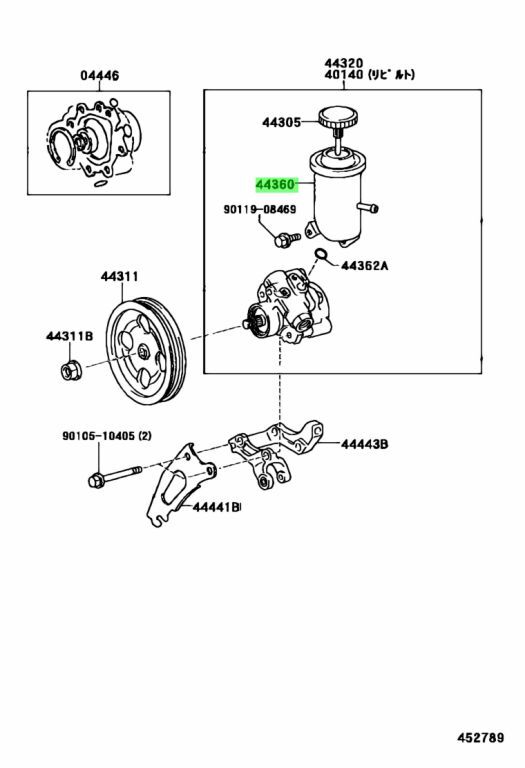 04446

44320
40140 (リビルト)

44305

44360

90119-08469

44362A

44311

44311B

90105-10405 (2)

44443B

44441B

452789