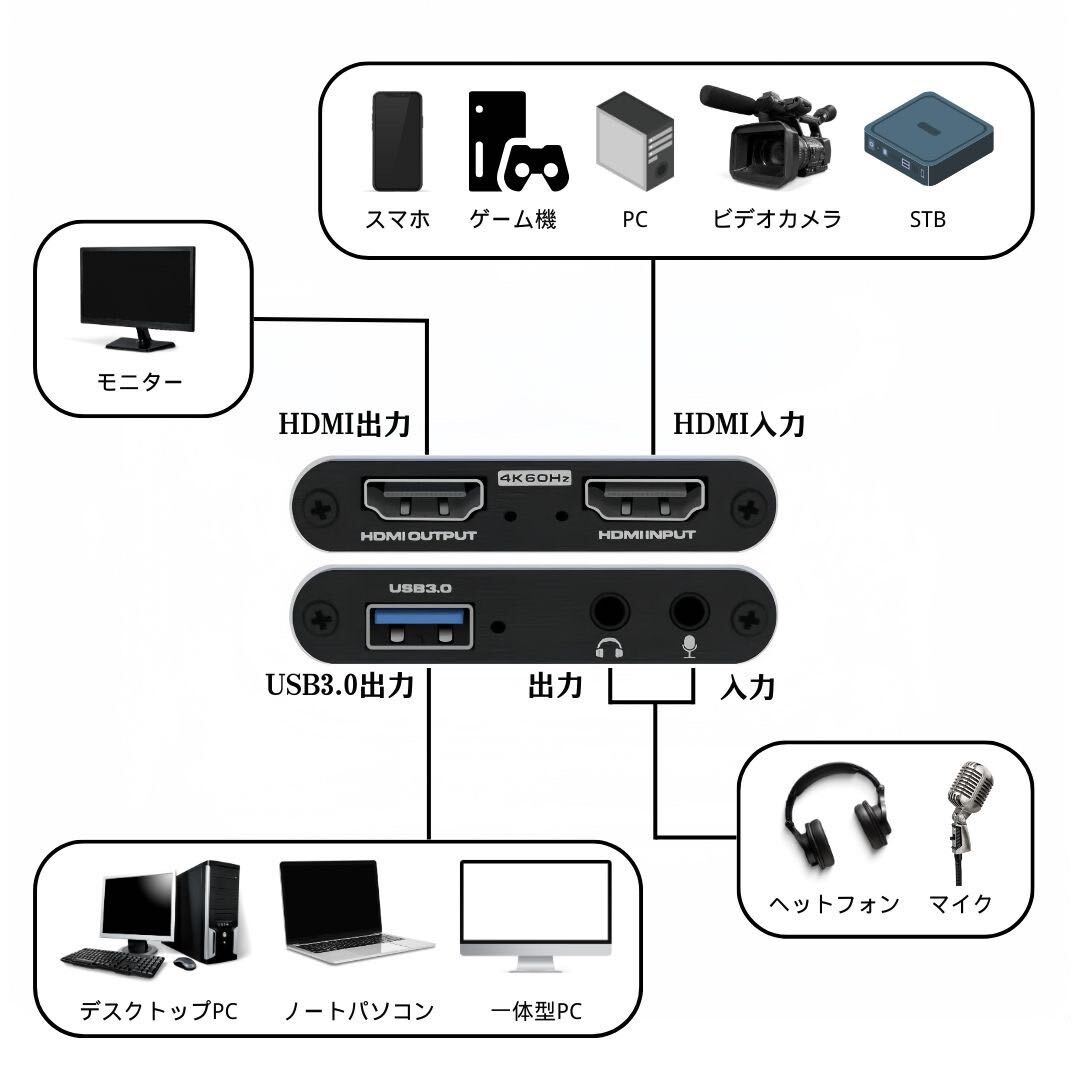 スマホ ゲーム機 PC ビデオカメラ STB

モニター

HDMI出力

HDMI入力

4K60Hz

HDMI OUTPUT

HDMI INPUT

USB3.0

USB3.0出力

出力

入力

ヘットフォン マイク

デスクトップPC ノートパソコン 一体型PC