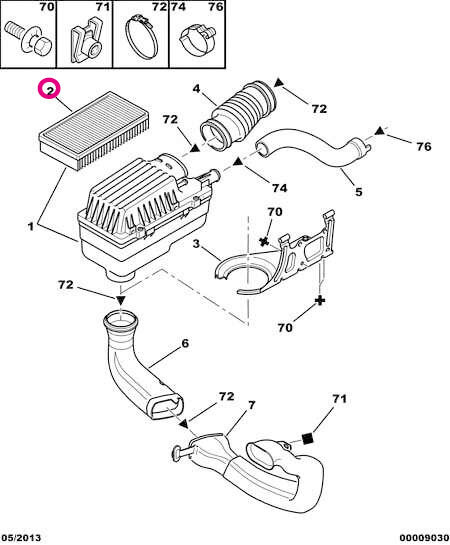 70 71 72 74 76

2
4
72
72
76
74
5
1
70
3
72
70
6
72
7
71

05/2013
00009030