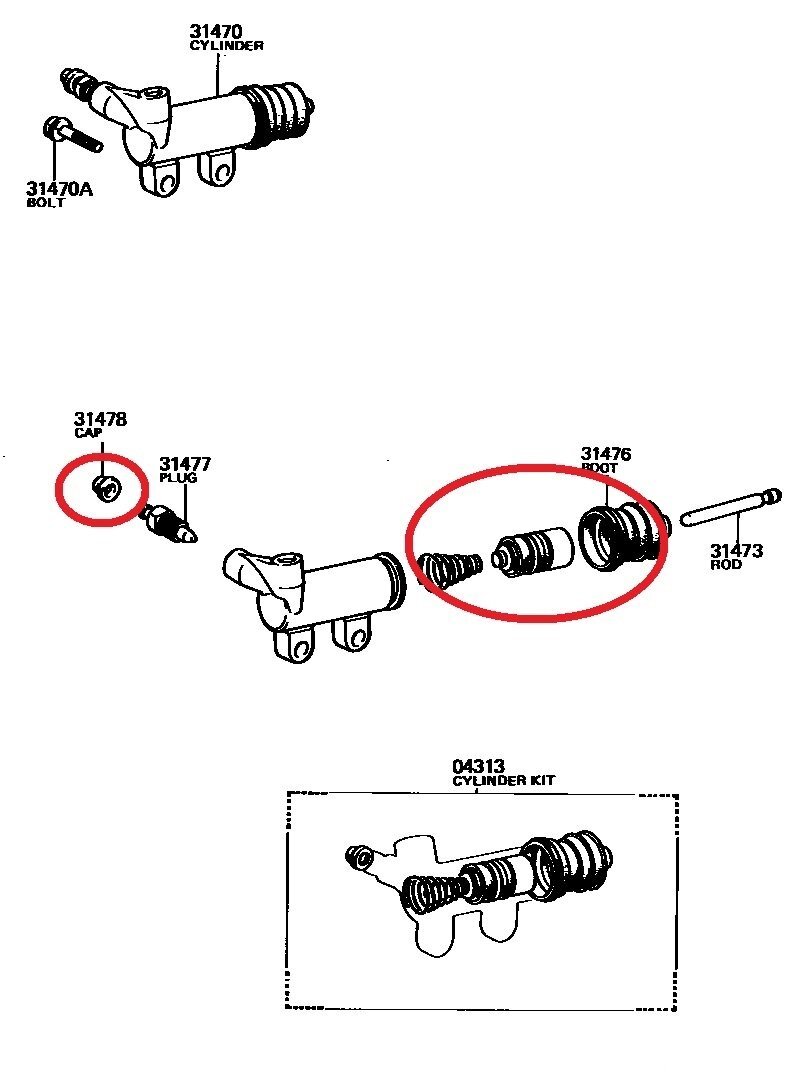 31470
CYLINDER

31470A
BOLT

31478
CAP

31477
PLUG

31476
BOOT

31473
ROD

04313
CYLINDER KIT