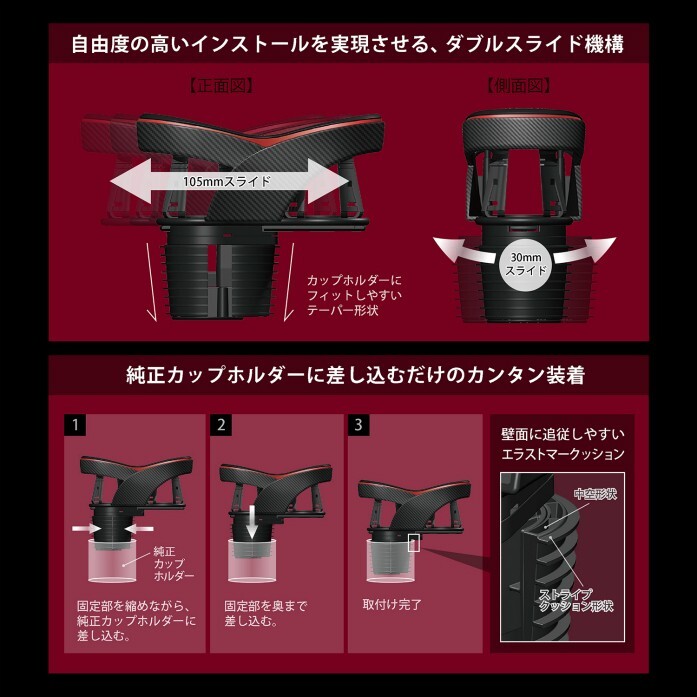 自由度の高いインストールを実現させる、ダブルスライド機構

【正面図】

105mmスライド

カップホルダーにフィットしやすいテーパー形状

【側面図】

30mmスライド

純正カップホルダーに差し込むだけのカンタン装着

1

純正カップホルダー

固定部を縮めながら、純正カップホルダーに差し込む。

2

固定部を奥まで差し込む。

3

取付け完了

壁面に追従しやすいエラストマークッション

中空形状

ストライプクッション形状