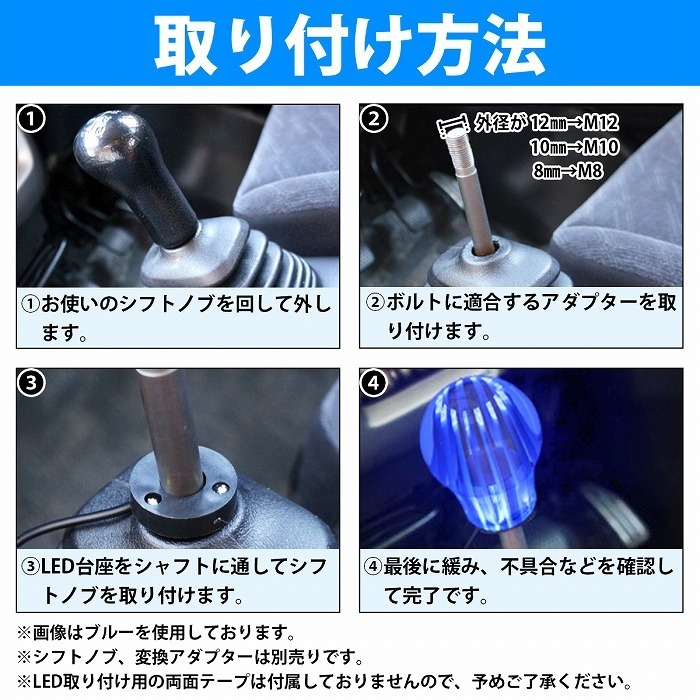 取り付け方法

1

①お使いのシフトノブを回して外します。

2

外径が 12㎜→M12
10㎜→M10
8㎜→M8

②ボルトに適合するアダプターを取り付けます。

3

③LED台座をシャフトに通してシフトノブを取り付けます。

4

④最後に緩み、不具合などを確認して完了です。

※画像はブルーを使用しております。
※シフトノブ、変換アダプターは別売りです。
※LED取り付け用の両面テープは付属しておりませんので、予めご了承ください。