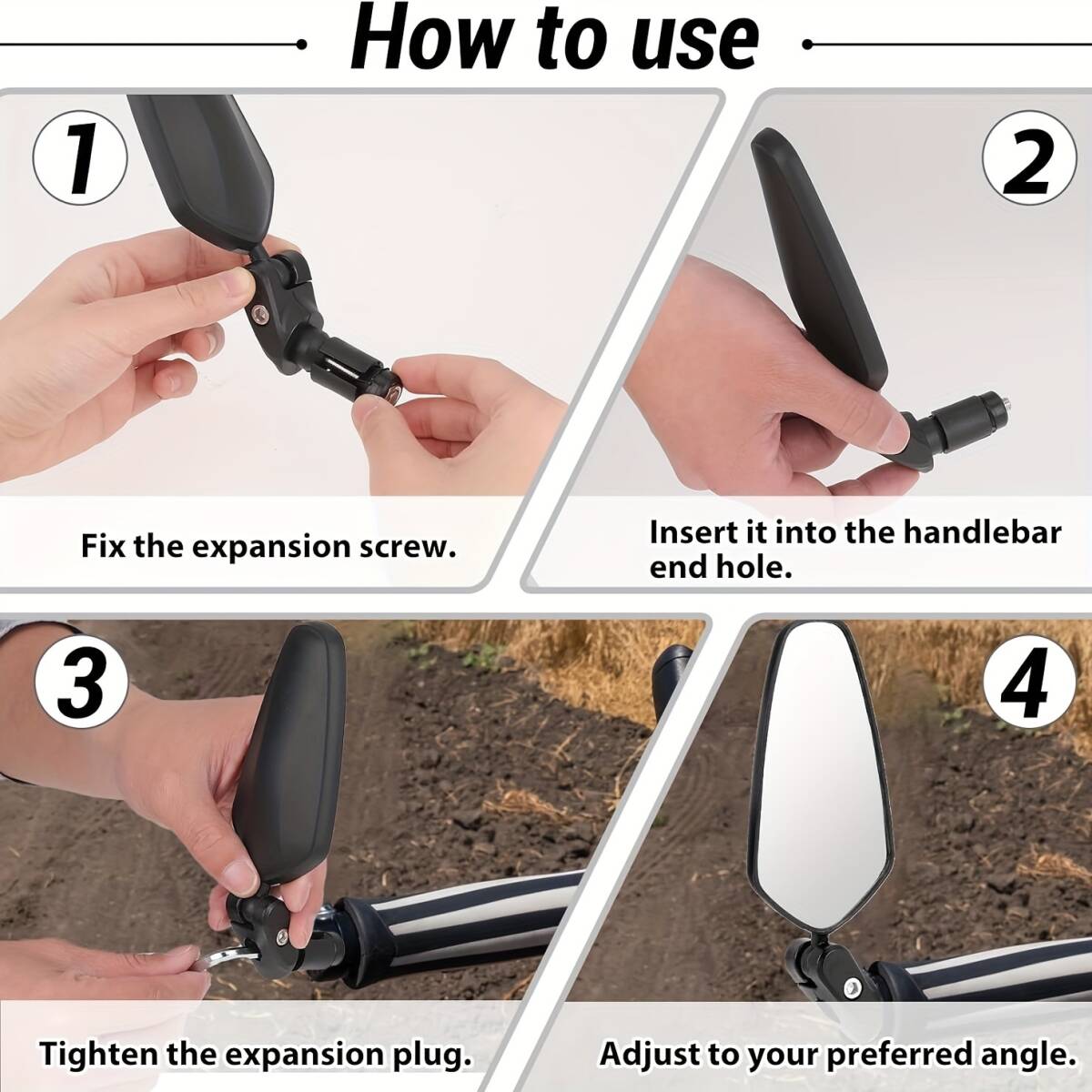 How to use

1

Fix the expansion screw.

2

Insert it into the handlebar end hole.

3

Tighten the expansion plug.

4

Adjust to your preferred angle.