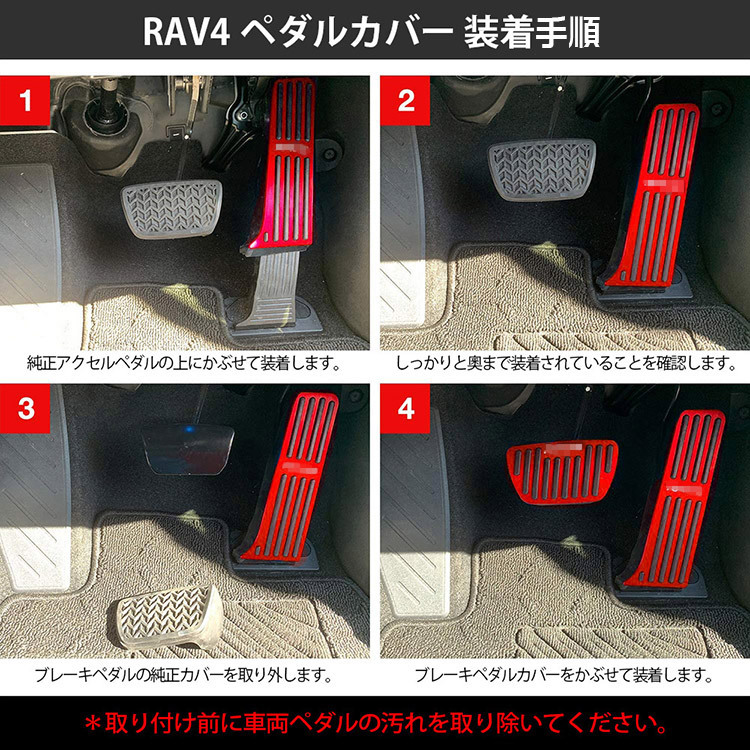 RAV4 ペダルカバー 装着手順

1

純正アクセルペダルの上にかぶせて装着します。

2

しっかりと奥まで装着されていることを確認します。

3

ブレーキペダルの純正カバーを取り外します。

4

ブレーキペダルカバーをかぶせて装着します。

＊取り付け前に車両ペダルの汚れを取り除いてください。