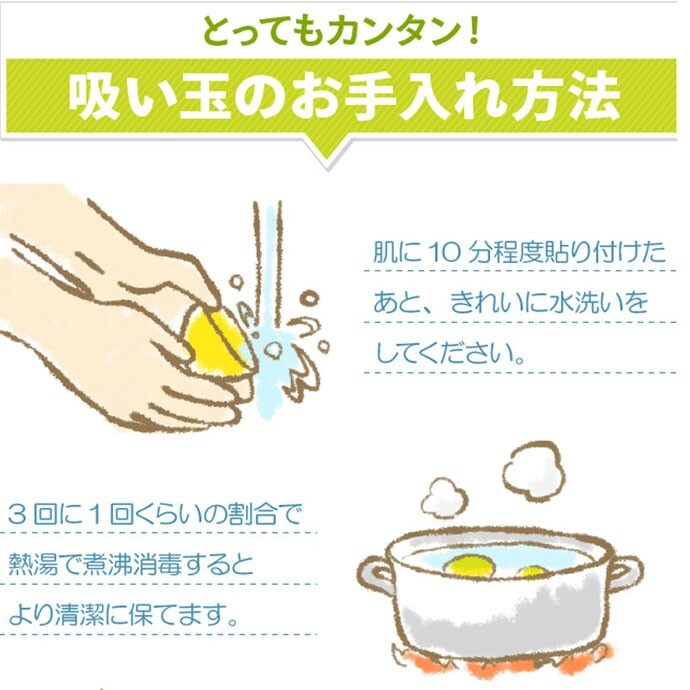 とってもカンタン!

吸い玉のお手入れ方法

肌に10分程度貼り付けたあと、きれいに水洗いをしてください。

3回に1回くらいの割合で熱湯で煮沸消毒するとより清潔に保てます。