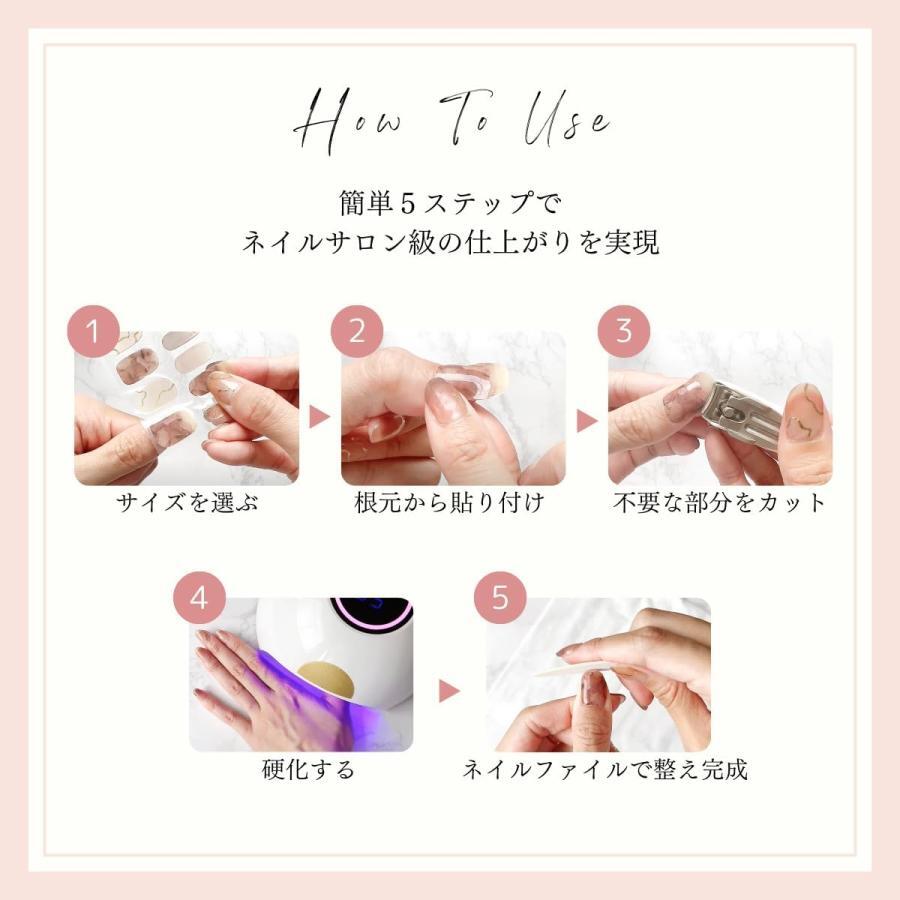 How To Use

簡単5ステップで
ネイルサロン級の仕上がりを実現

1
サイズを選ぶ

2
根元から貼り付け

3
不要な部分をカット

4
硬化する

5
ネイルファイルで整え完成