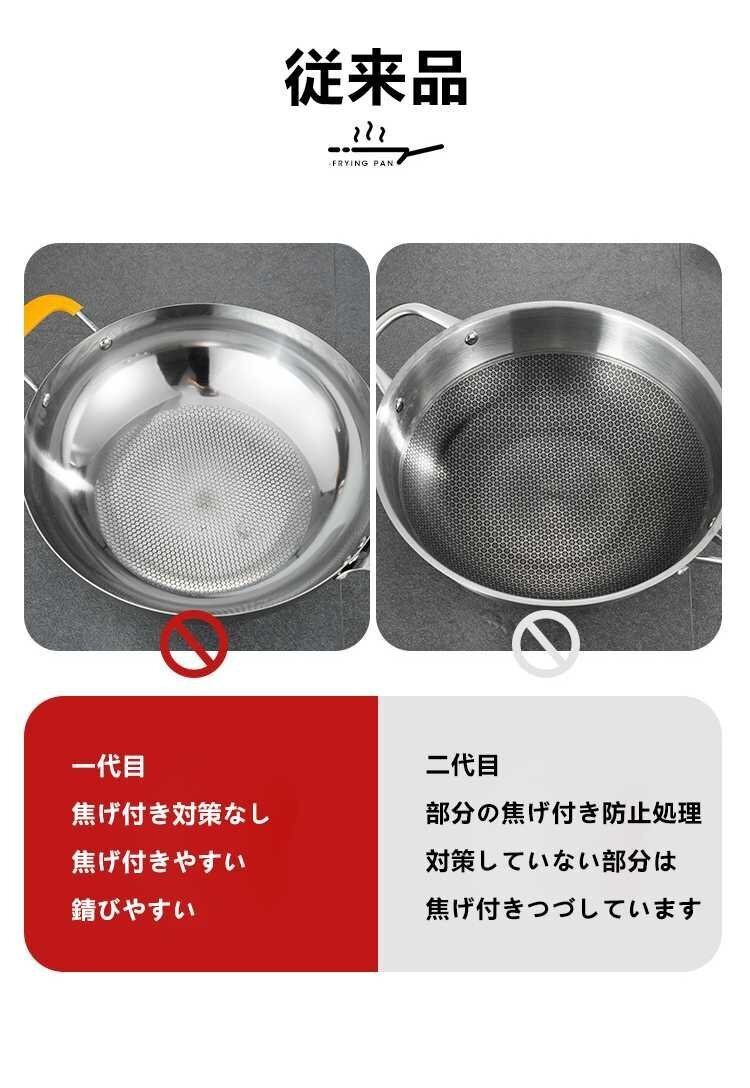 従来品

FRYING PAN

一代目
焦げ付き対策なし
焦げ付きやすい
錆びやすい

二代目
部分の焦げ付き防止処理
対策していない部分は
焦げ付きつづしています