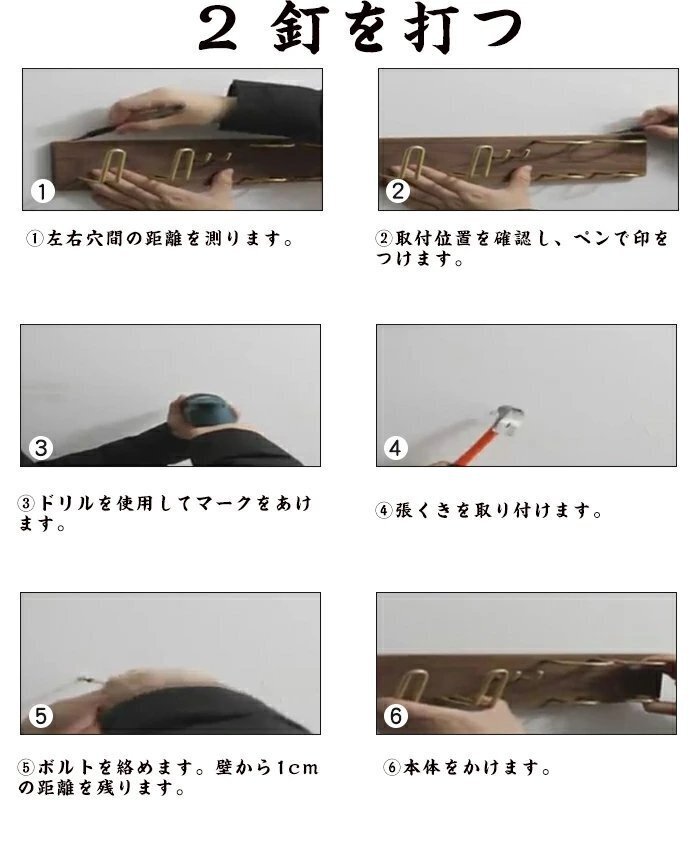 ２ 釘を打つ

1

①左右穴間の距離を測ります。

2

②取付位置を確認し、ペンで印をつけます。

3

③ドリルを使用してマークをあけます。

4

④張くきを取り付けます。

5

⑤ボルトを絡めます。壁から1cmの距離を残ります。

6

⑥本体をかけます。