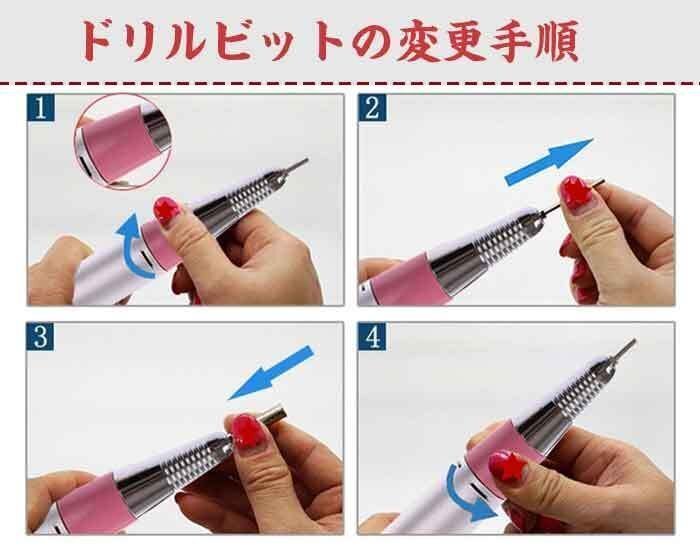 ドリルビットの変更手順

1

2

3

4