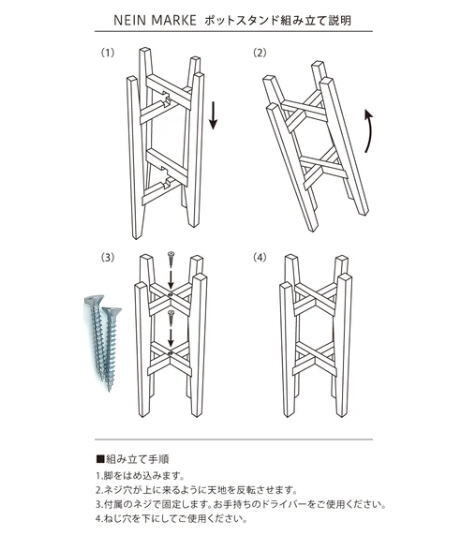 NEIN MARKE ポットスタンド組み立て説明

(1)

(2)

(3)

(4)

■組み立て手順

1.脚をはめ込みます。

2.ネジ穴が上に来るように天地を反転させます。

3.付属のネジで固定します。お手持ちのドライバーをご使用ください。

4.ねじ穴を下にしてご使用ください。