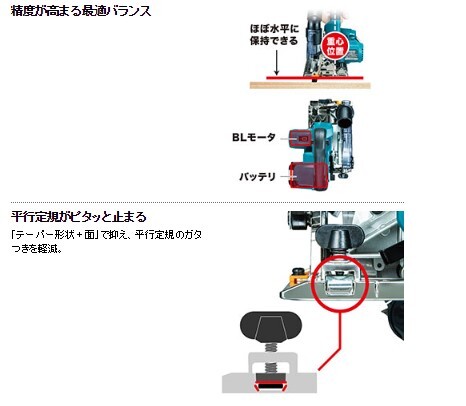 精度が高まる最適バランス

ほぼ水平に保持できる

重心位置

BLモータ

バッテリ

平行定規がピタッと止まる

「テーパー形状＋面」で抑え、平行定規のガタつきを軽減。