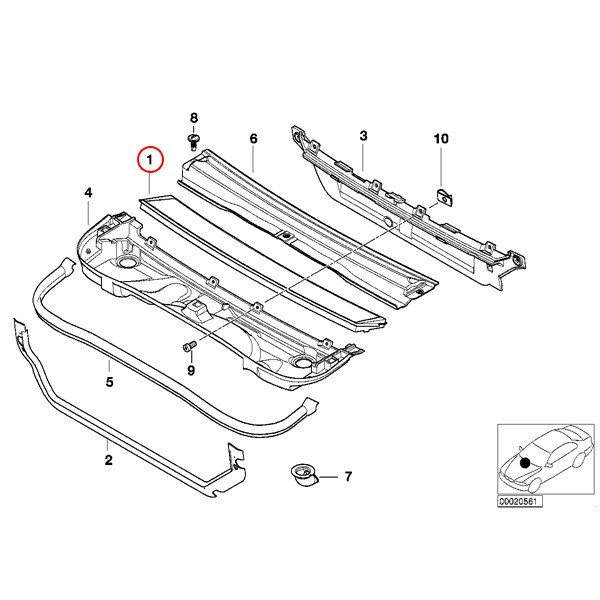 8
6
3
10
1
4
9
5
2
7
00020561