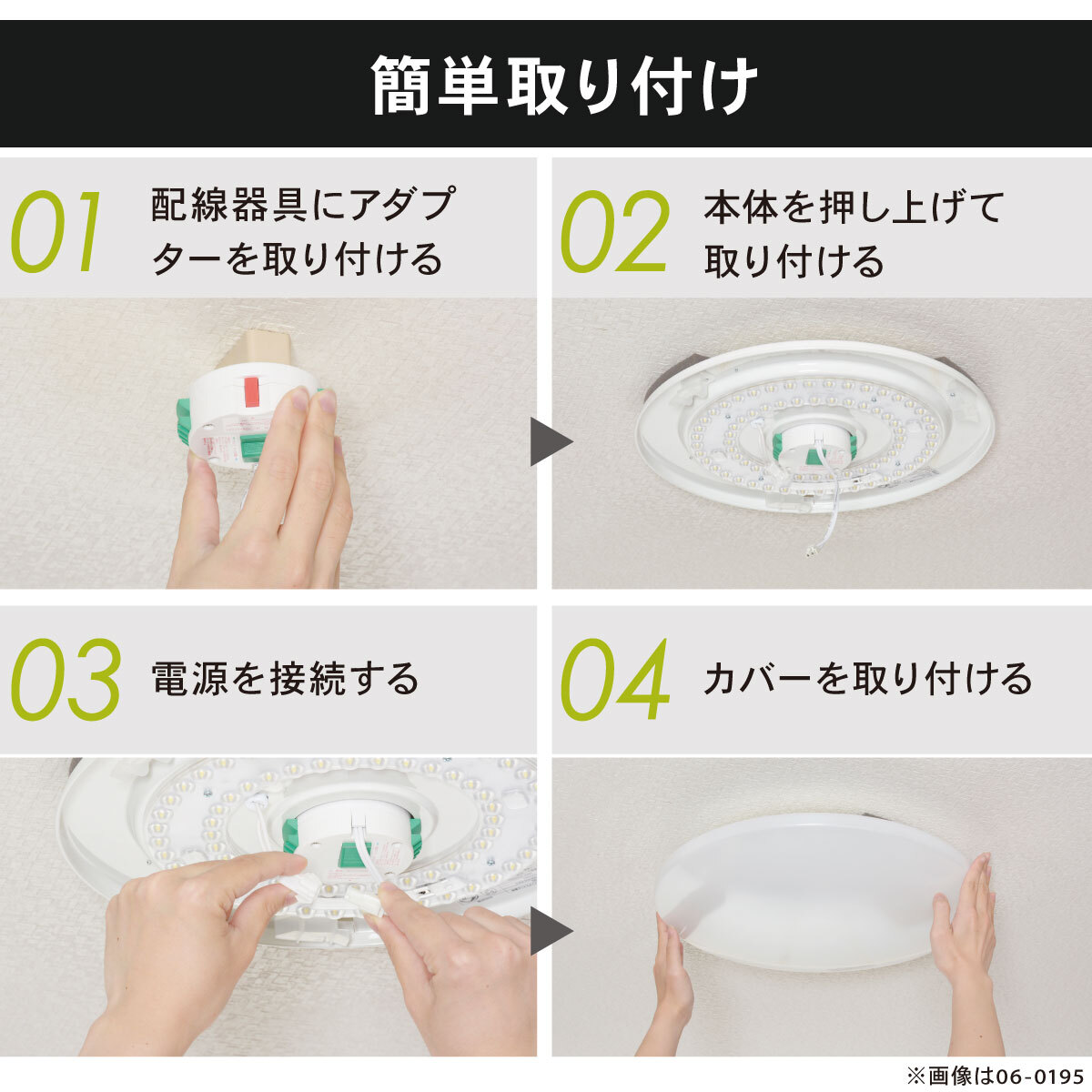 簡単取り付け

01 配線器具にアダプターを取り付ける

02 本体を押し上げて取り付ける

03 電源を接続する

04 カバーを取り付ける

※画像は06-0195