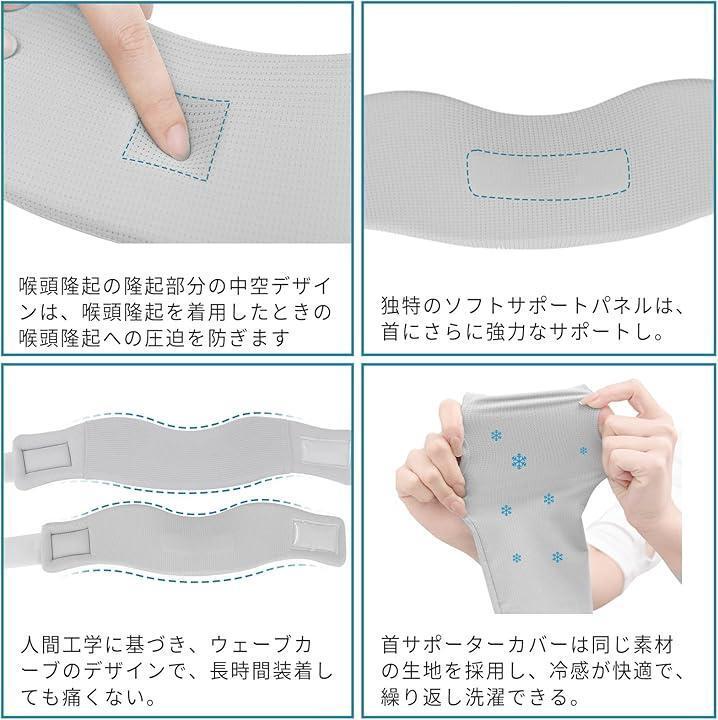 喉頭隆起の隆起部分の中空デザインは、喉頭隆起を着用したときの喉頭隆起への圧迫を防ぎます

独特のソフトサポートパネルは、首にさらに強力なサポートし。

人間工学に基づき、ウェーブカーブのデザインで、長時間装着しても痛くない。

首サポーターカバーは同じ素材の生地を採用し、冷感が快適で、繰り返し洗濯できる。