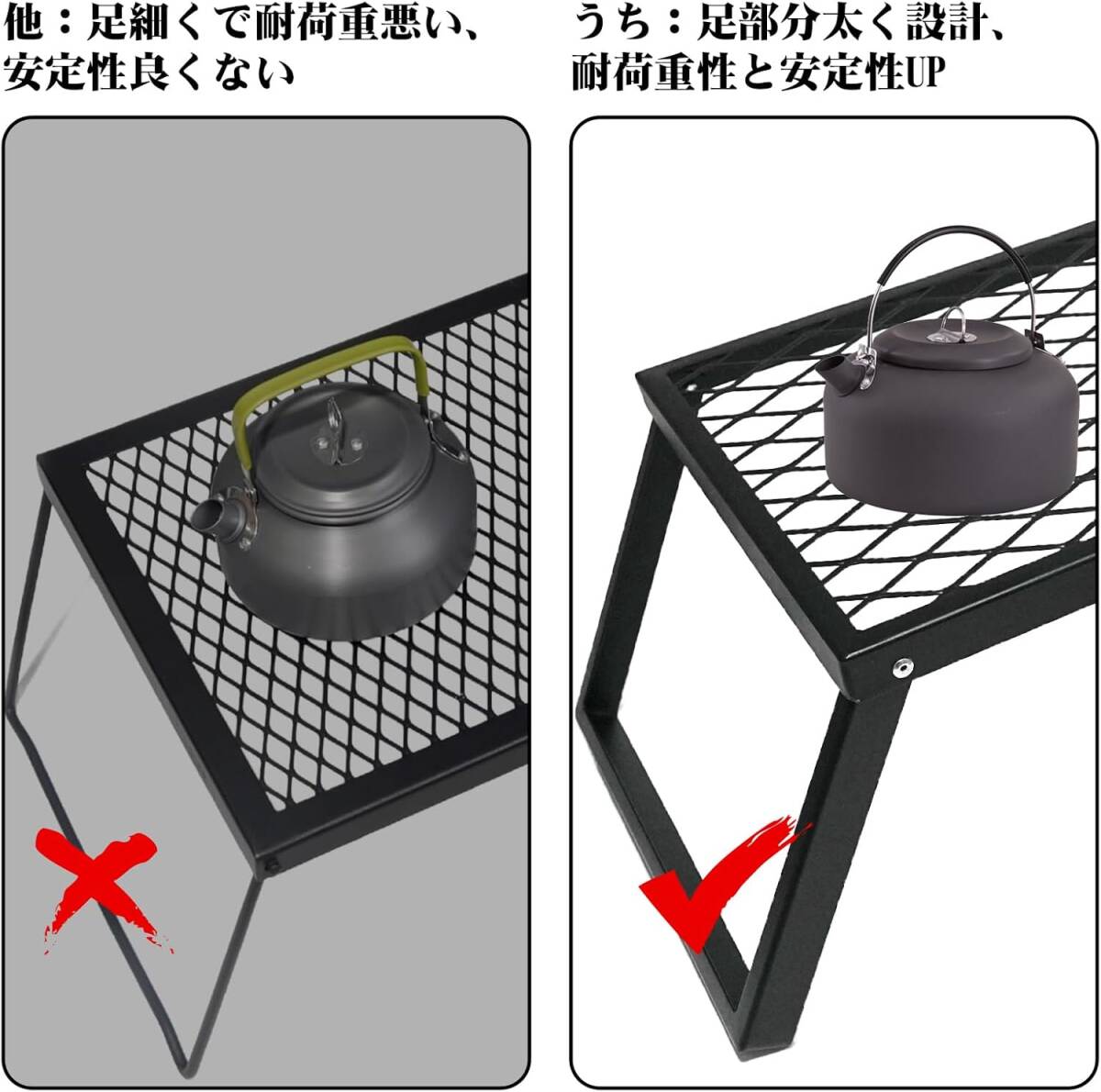 他：足細くで耐荷重悪い、安定性良くない

うち：足部分太く設計、耐荷重性と安定性UP