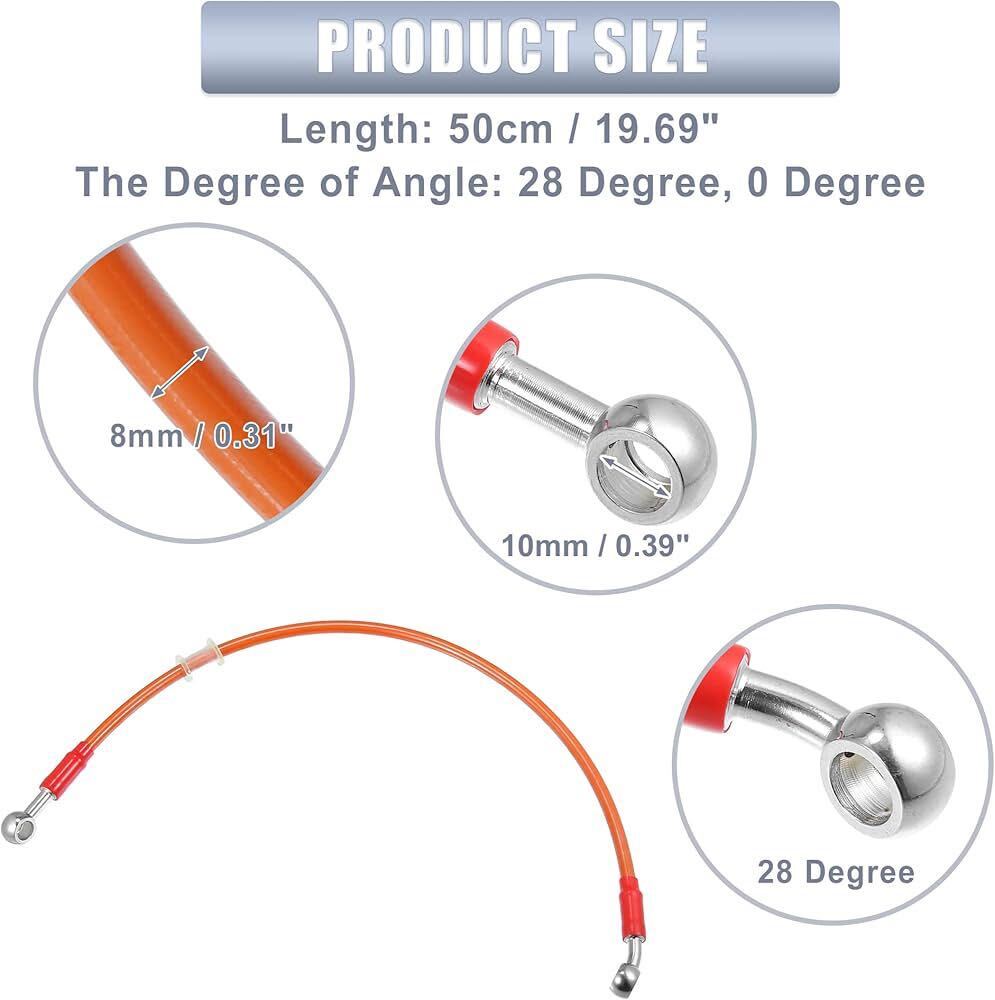 PRODUCT SIZE

Length: 50cm / 19.69"

The Degree of Angle: 28 Degree, 0 Degree

8mm / 0.31"

10mm / 0.39"

28 Degree