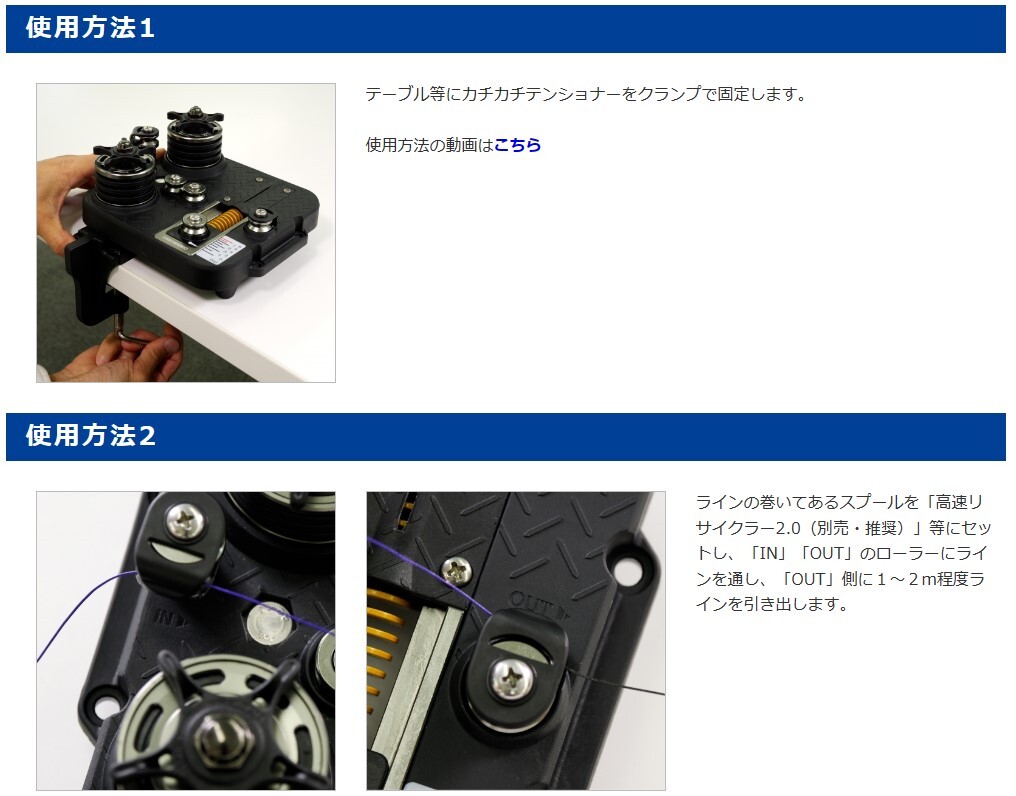 使用方法1

テーブル等にカチカチテンショナーをクランプで固定します。

使用方法の動画はこちら

使用方法2

IN

OUT

ラインの巻いてあるスプールを「高速リサイクラー2.0（別売・推奨）」等にセットし、「IN」「OUT」のローラーにラインを通し、「OUT」側に1～2m程度ラインを引き出します。