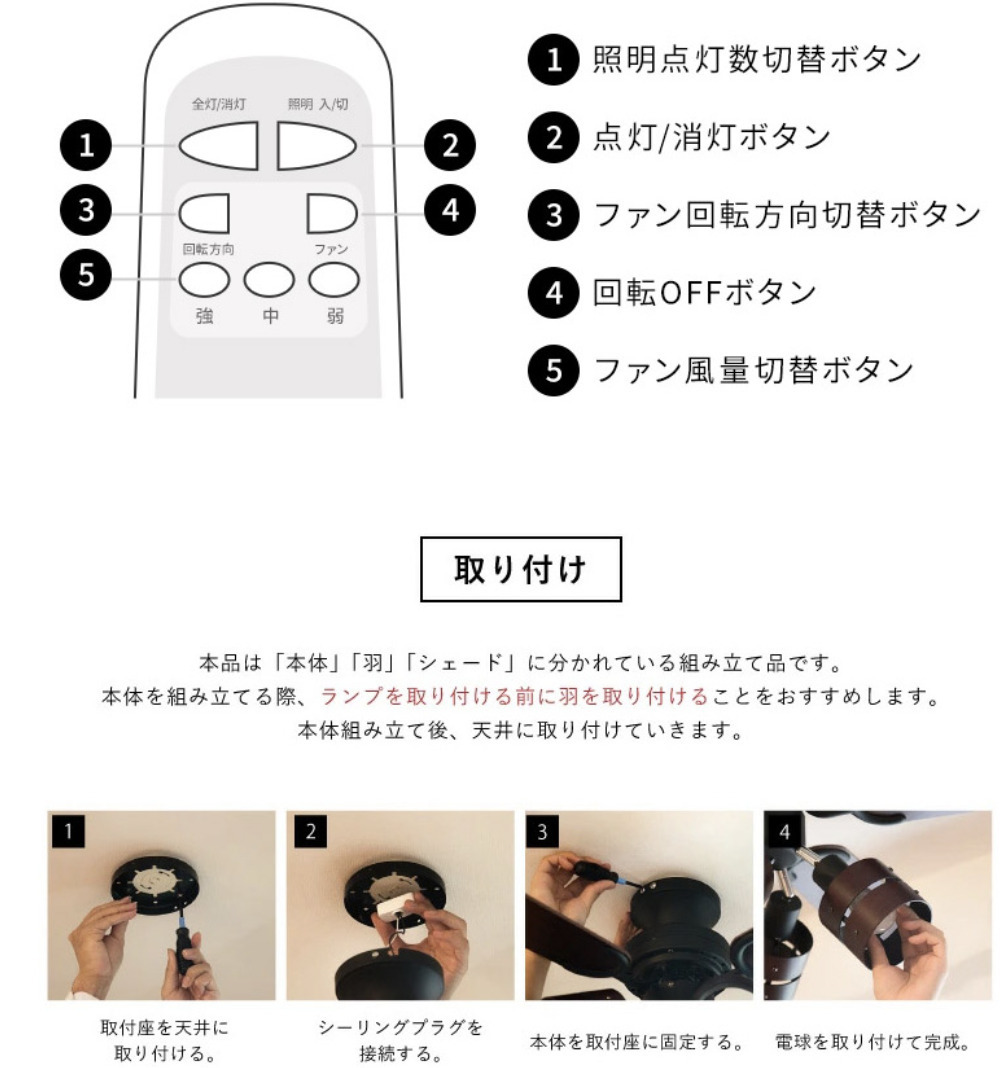 全灯/消灯
照明 入/切
1
2
3
4
回転方向
ファン
5
強
中
弱

1 照明点灯数切替ボタン
2 点灯/消灯ボタン
3 ファン回転方向切替ボタン
4 回転OFFボタン
5 ファン風量切替ボタン

取り付け

本品は「本体」「羽」「シェード」に分かれている組み立て品です。
本体を組み立てる際、ランプを取り付ける前に羽を取り付けることをおすすめします。
本体組み立て後、天井に取り付けていきます。

1
取付座を天井に取り付ける。

2
シーリングプラグを接続する。

3
本体を取付座に固定する。

4
電球を取り付けて完成。