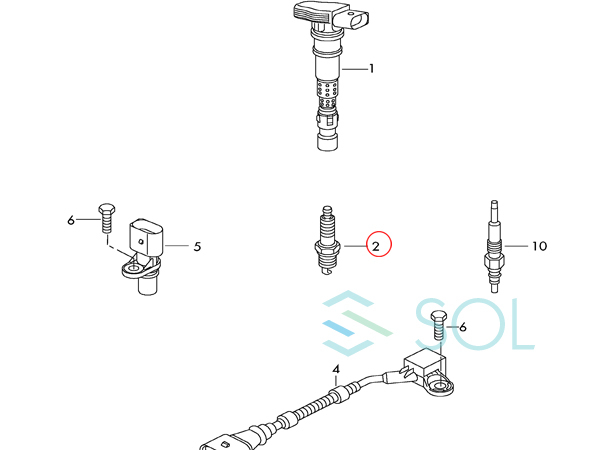 1

6

5

2

10

SOL

6

4