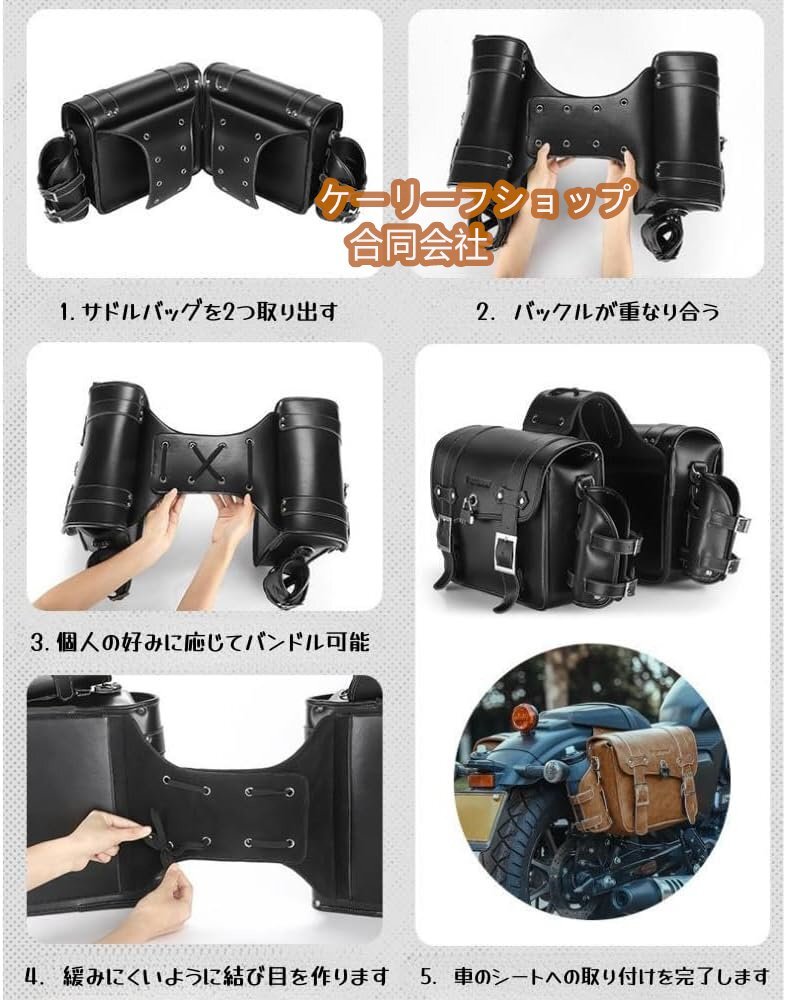 ケーリーフショップ
合同会社

1. サドルバッグを2つ取り出す

2. バックルが重なり合う

3. 個人の好みに応じてバンドル可能

4. 緩みにくいように結び目を作ります

5. 車のシートへの取り付けを完了します