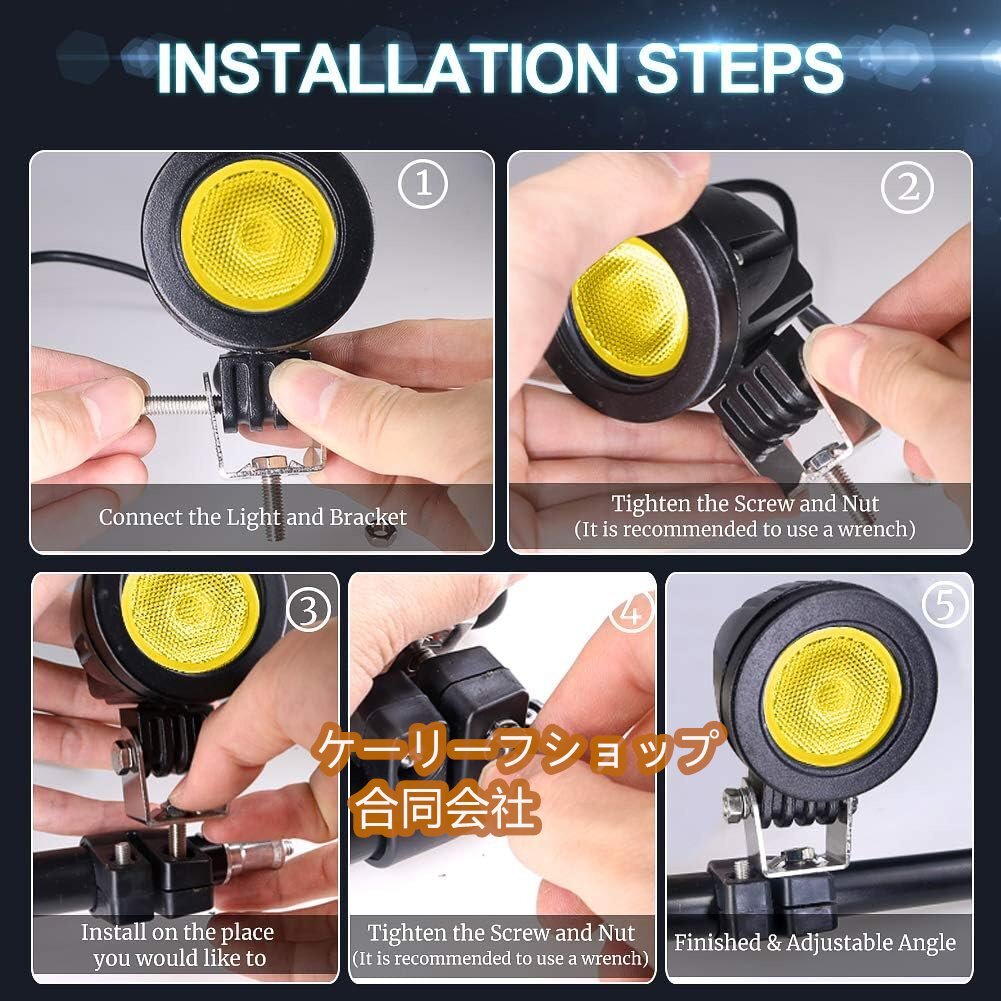 INSTALLATION STEPS

①

Connect the Light and Bracket

②

Tighten the Screw and Nut
(It is recommended to use a wrench)

③

Install on the place you would like to

④

Tighten the Screw and Nut
(It is recommended to use a wrench)

⑤

Finished & Adjustable Angle

ケーリーフショップ
合同会社