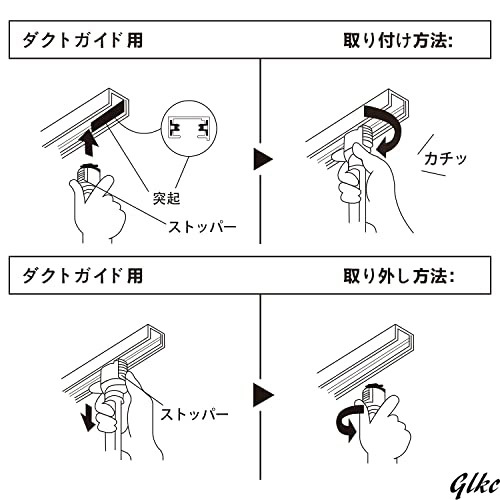 ダクトガイド用

取り付け方法:

突起

ストッパー

カチッ

ダクトガイド用

取り外し方法:

ストッパー

Glkc