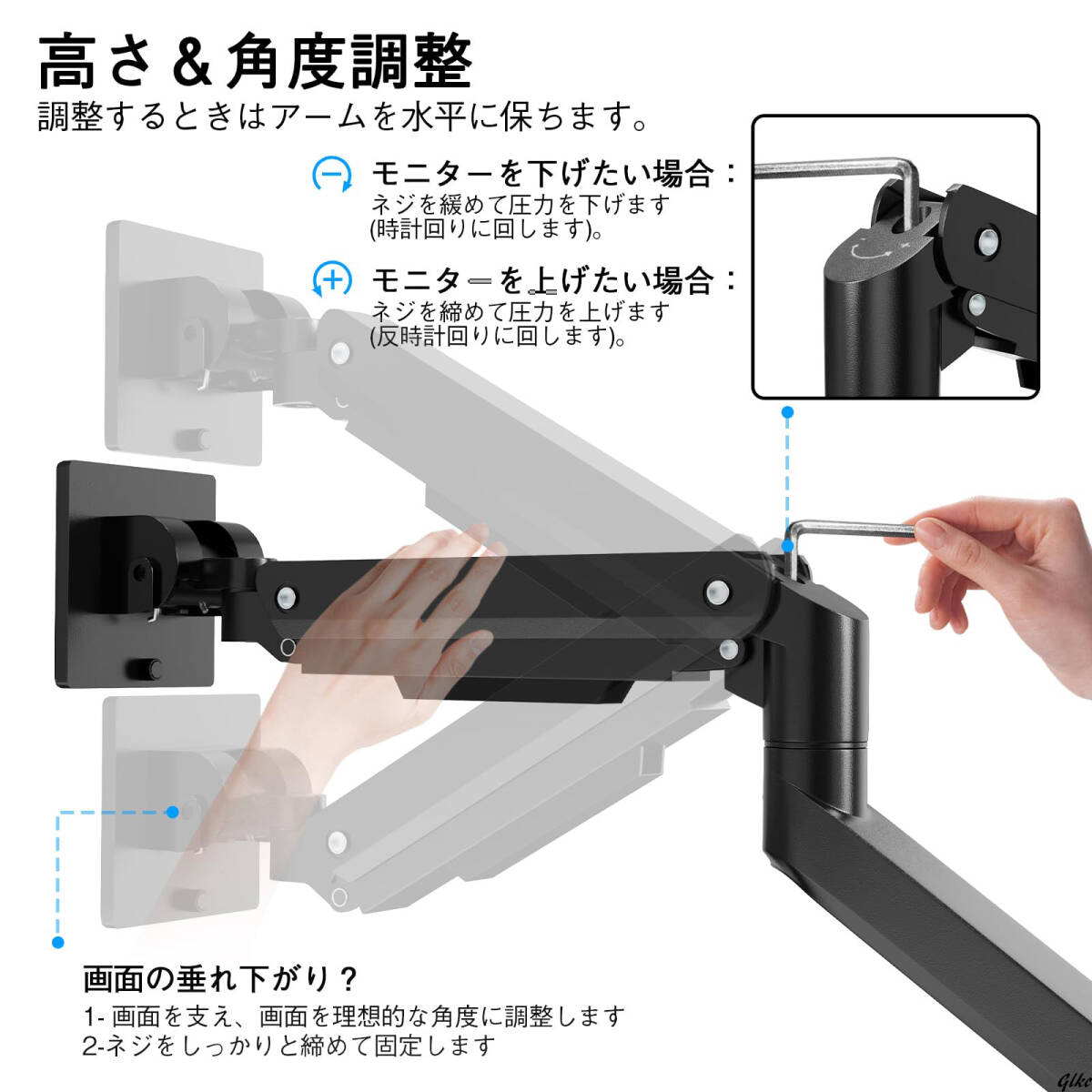 高さ＆角度調整
調整するときはアームを水平に保ちます。

モニターを下げたい場合：
ネジを緩めて圧力を下げます
(時計回りに回します)。

モニターを上げたい場合：
ネジを締めて圧力を上げます
(反時計回りに回します)。

画面の垂れ下がり？
1- 画面を支え、画面を理想的な角度に調整します
2-ネジをしっかりと締めて固定します

Glke