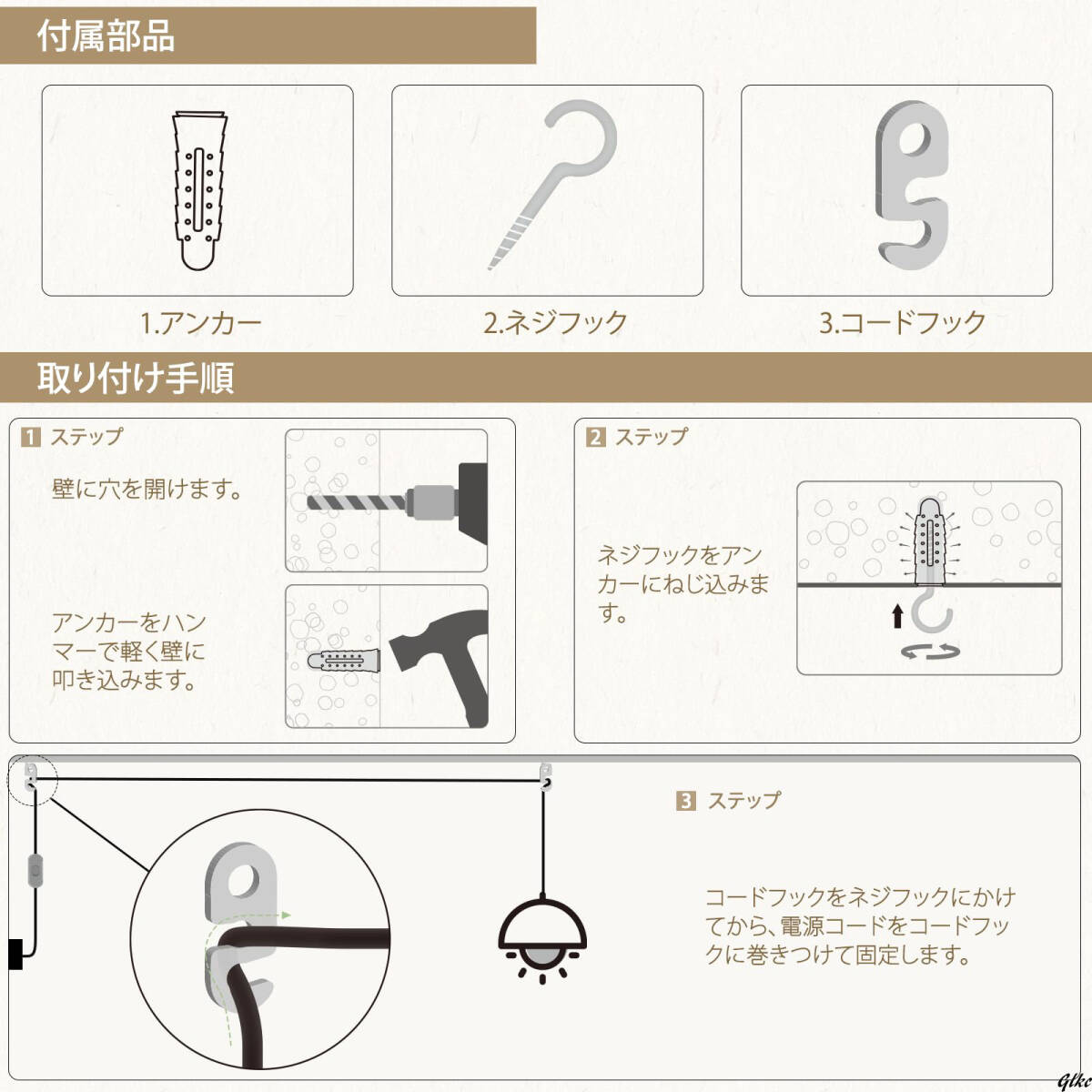 付属部品

1.アンカー

2.ネジフック

3.コードフック

取り付け手順

1 ステップ

壁に穴を開けます。

アンカーをハンマーで軽く壁に叩き込みます。

2 ステップ

ネジフックをアンカーにねじ込みます。

3 ステップ

コードフックをネジフックにかけてから、電源コードをコードフックに巻きつけて固定します。

Glkc