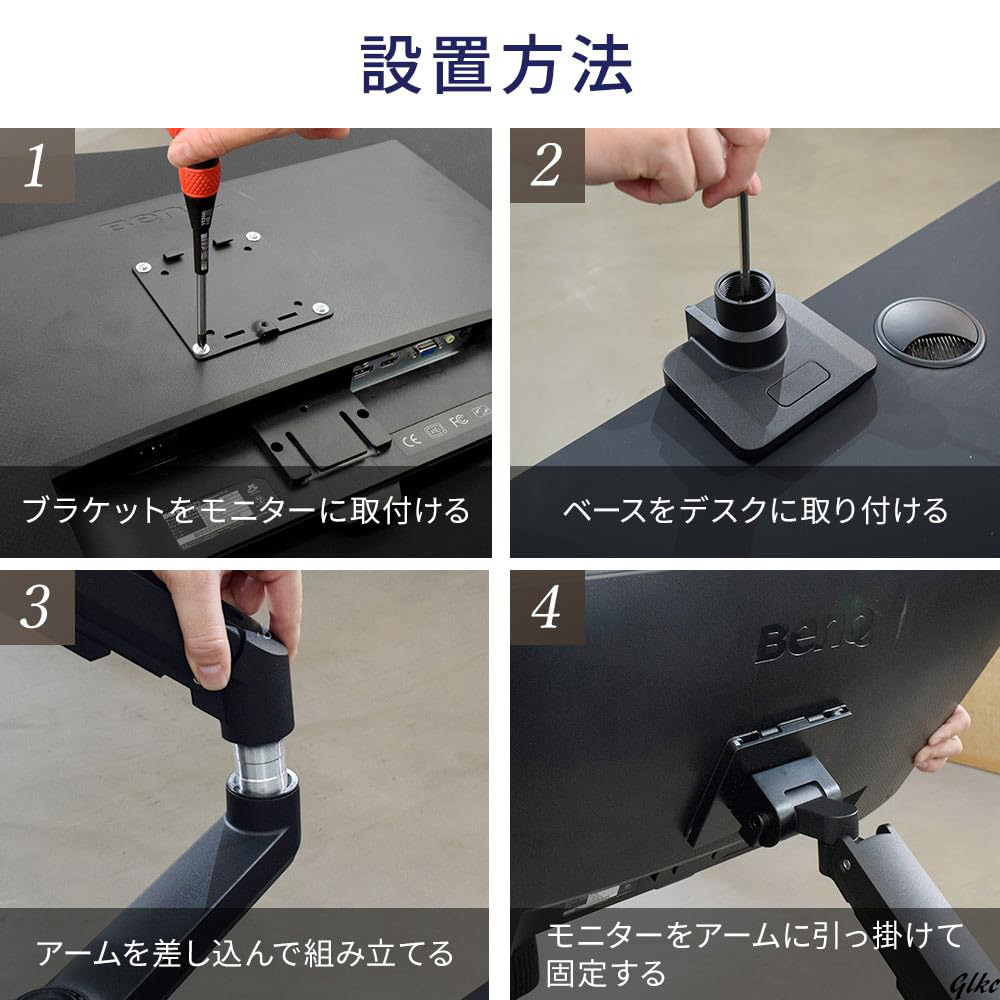 設置方法

1

ブラケットをモニターに取付ける

2

ベースをデスクに取り付ける

3

アームを差し込んで組み立てる

4

BenQ

モニターをアームに引っ掛けて固定する

Glkc